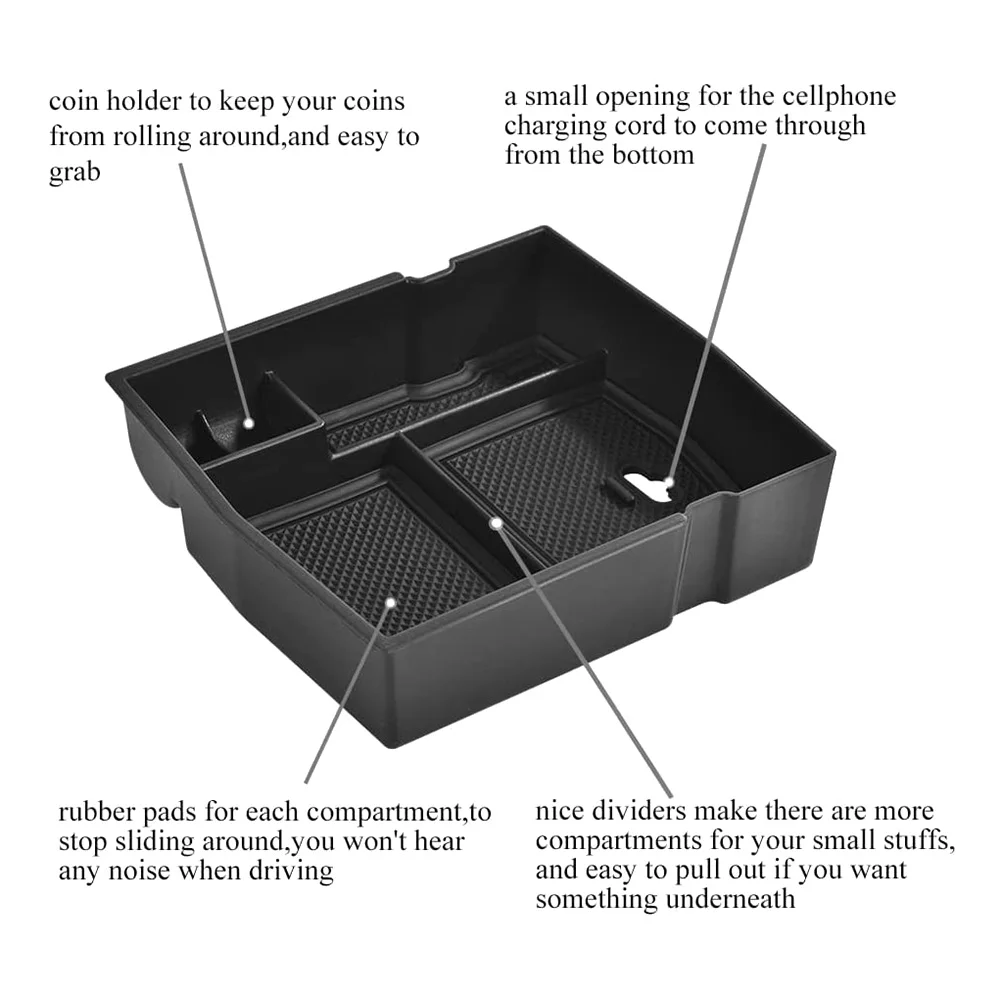 coin holder to keep your coins from rolling around,and easy to grab

a small opening for the cellphone charging cord to come through from the bottom

rubber pads for each compartment,to stop sliding around,you won't hear any noise when driving

nice dividers make there are more compartments for your small stuffs, and easy to pull out if you want something underneath