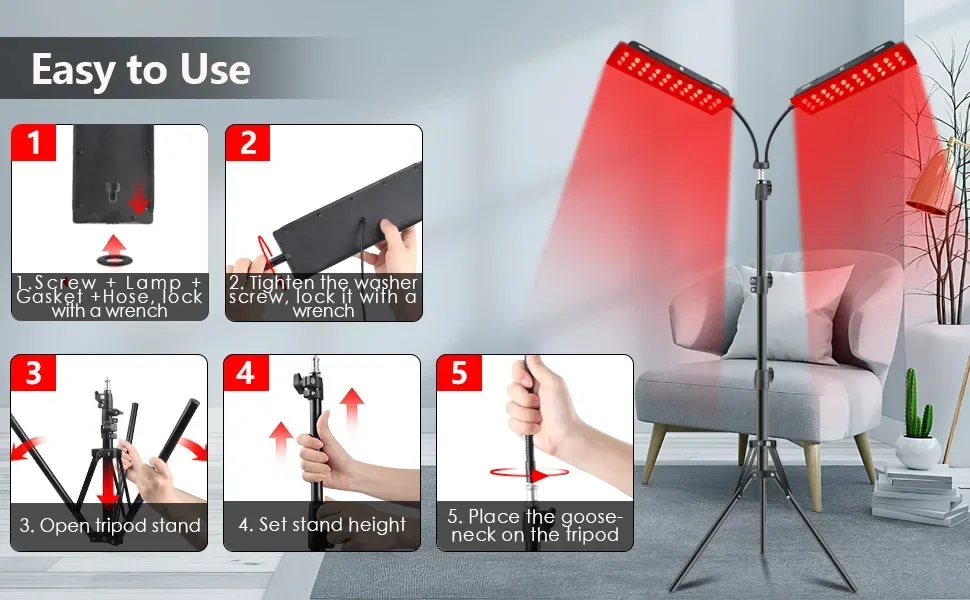 Easy to Use

1

1.Screw + Lamp + Gasket +Hose, lock with a wrench

2

2. Tighten the washer screw, lock it with a wrench

3

3. Open tripod stand

4

4. Set stand height

5

5. Place the gooseneck on the tripod