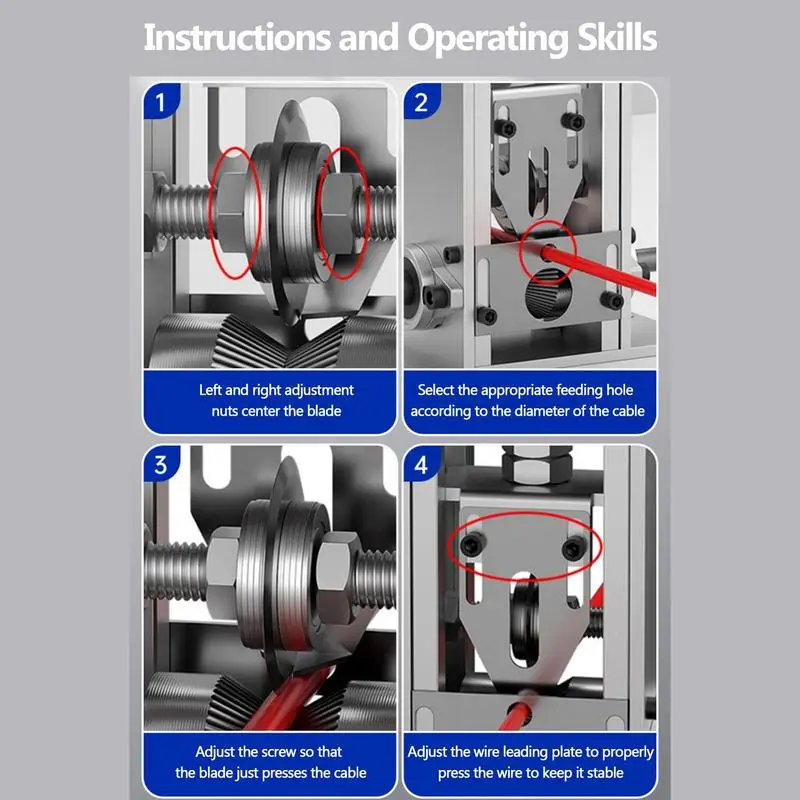 Instructions and Operating Skills

1

Left and right adjustment nuts center the blade

2

Select the appropriate feeding hole according to the diameter of the cable

3

Adjust the screw so that the blade just presses the cable

4

Adjust the wire leading plate to properly press the wire to keep it stable