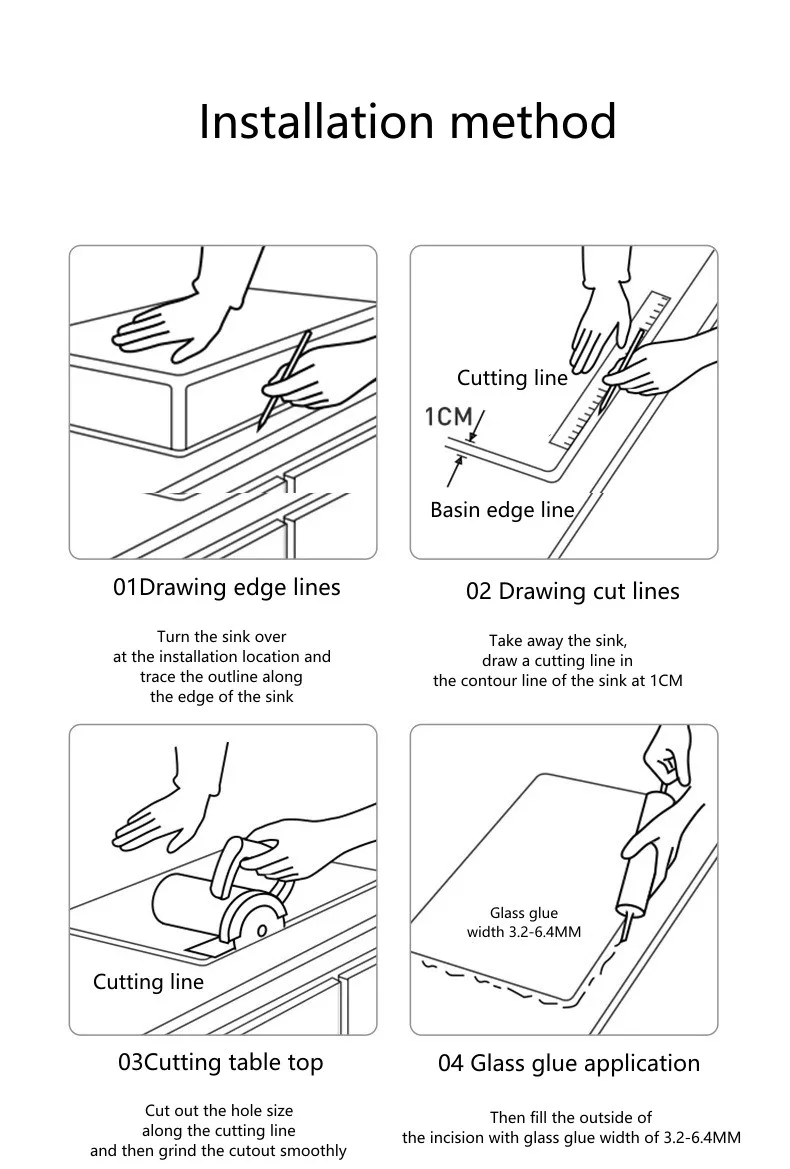 Installation method

Cutting line
1CM
Basin edge line

01Drawing edge lines

Turn the sink over at the installation location and trace the outline along the edge of the sink

02 Drawing cut lines

Take away the sink, draw a cutting line in the contour line of the sink at 1CM

Cutting line

Glass glue width 3.2-6.4MM

03Cutting table top

Cut out the hole size along the cutting line and then grind the cutout smoothly

04 Glass glue application

Then fill the outside of the incision with glass glue width of 3.2-6.4MM