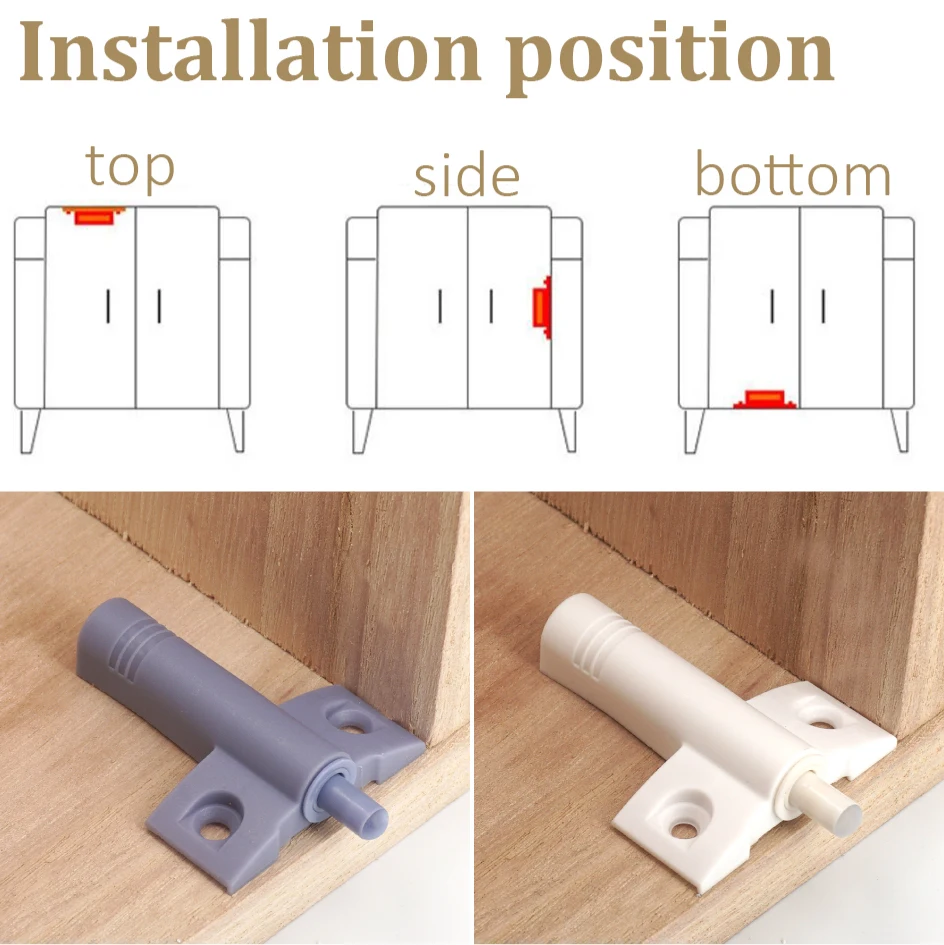 Installation position

top

side

bottom