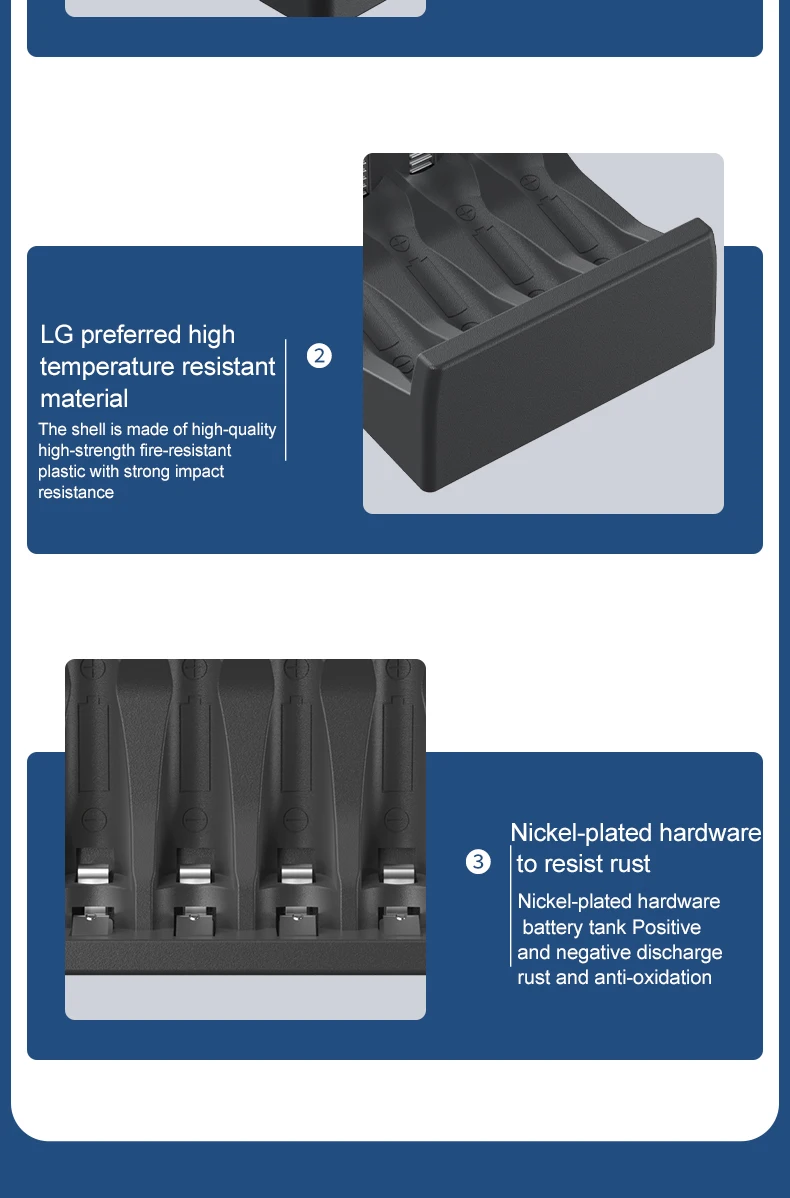 LG preferred high temperature resistant material

The shell is made of high-quality high-strength fire-resistant plastic with strong impact resistance

2

3

Nickel-plated hardware to resist rust

Nickel-plated hardware battery tank Positive and negative discharge rust and anti-oxidation