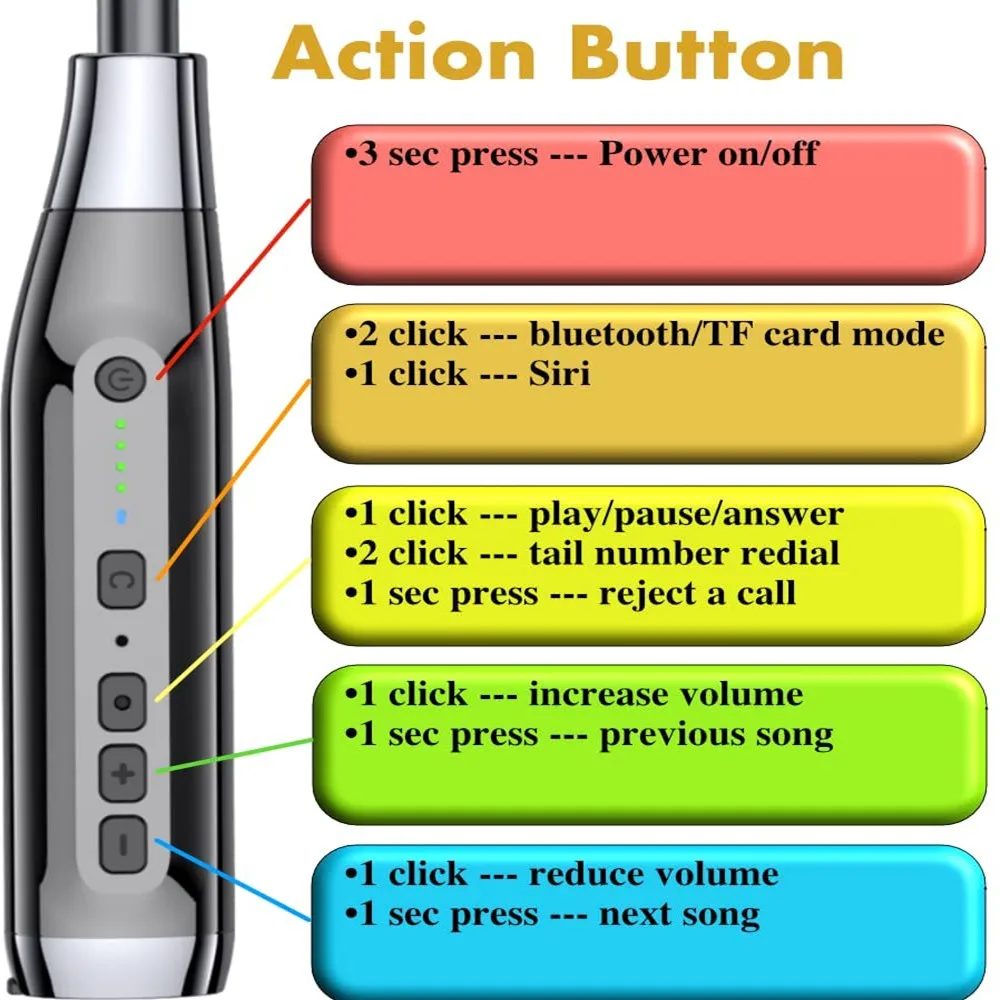 Action Button

•3 sec press --- Power on/off

•2 click --- bluetooth/TF card mode
•1 click --- Siri

•1 click --- play/pause/answer
•2 click --- tail number redial
•1 sec press --- reject a call

•1 click --- increase volume
•1 sec press --- previous song

•1 click --- reduce volume
•1 sec press --- next song