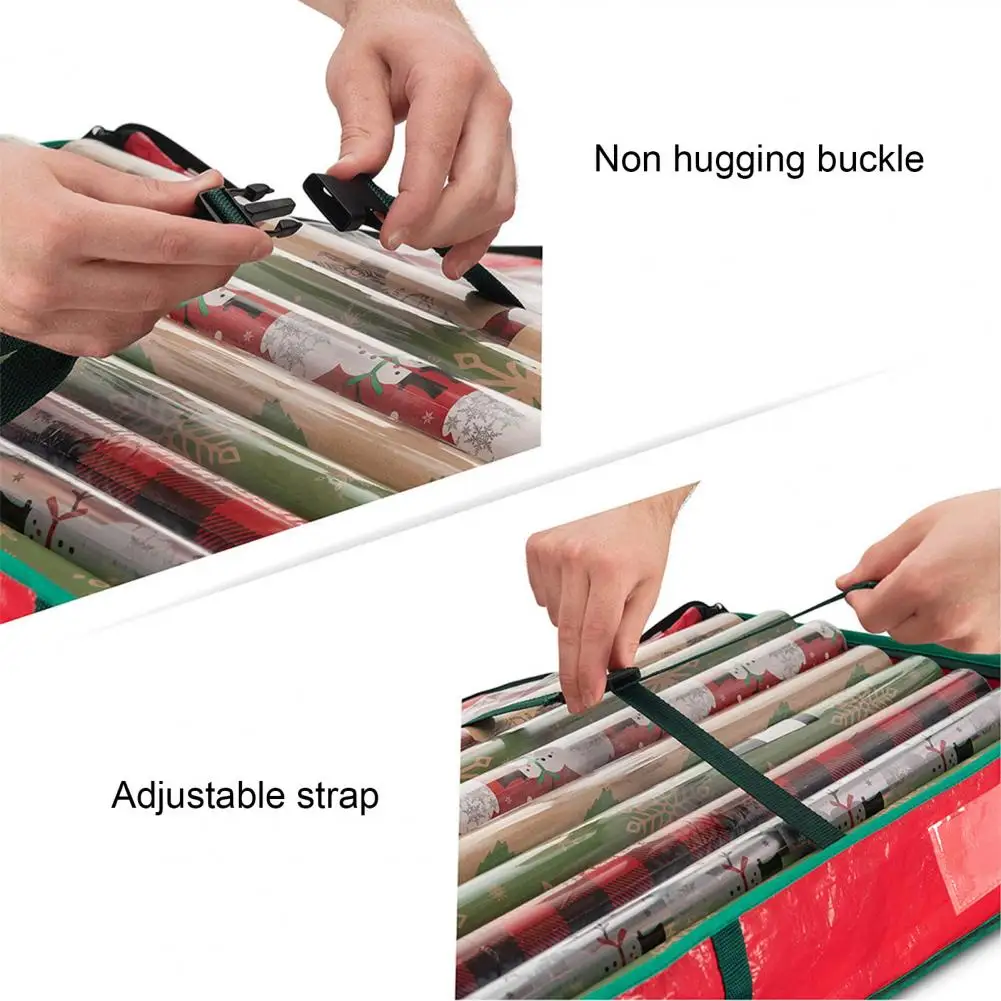 Non hugging buckle

Adjustable strap