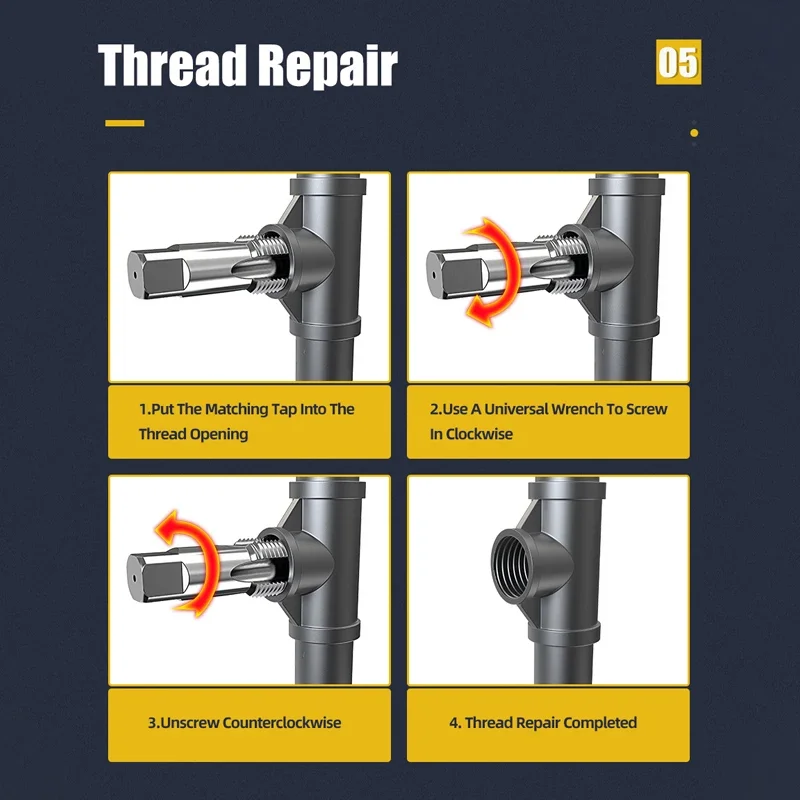 Thread Repair

05

1.Put The Matching Tap Into The Thread Opening

2.Use A Universal Wrench To Screw In Clockwise

3.Unscrew Counterclockwise

4. Thread Repair Completed