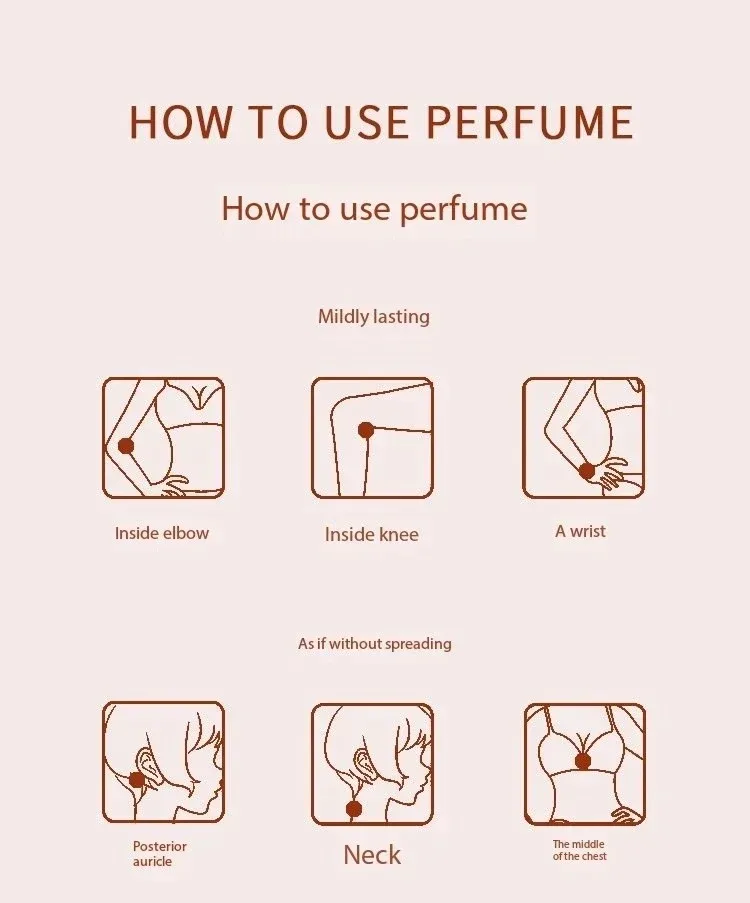 HOW TO USE PERFUME

How to use perfume

Mildly lasting

Inside elbow

Inside knee

A wrist

As if without spreading

Posterior auricle

Neck

The middle of the chest