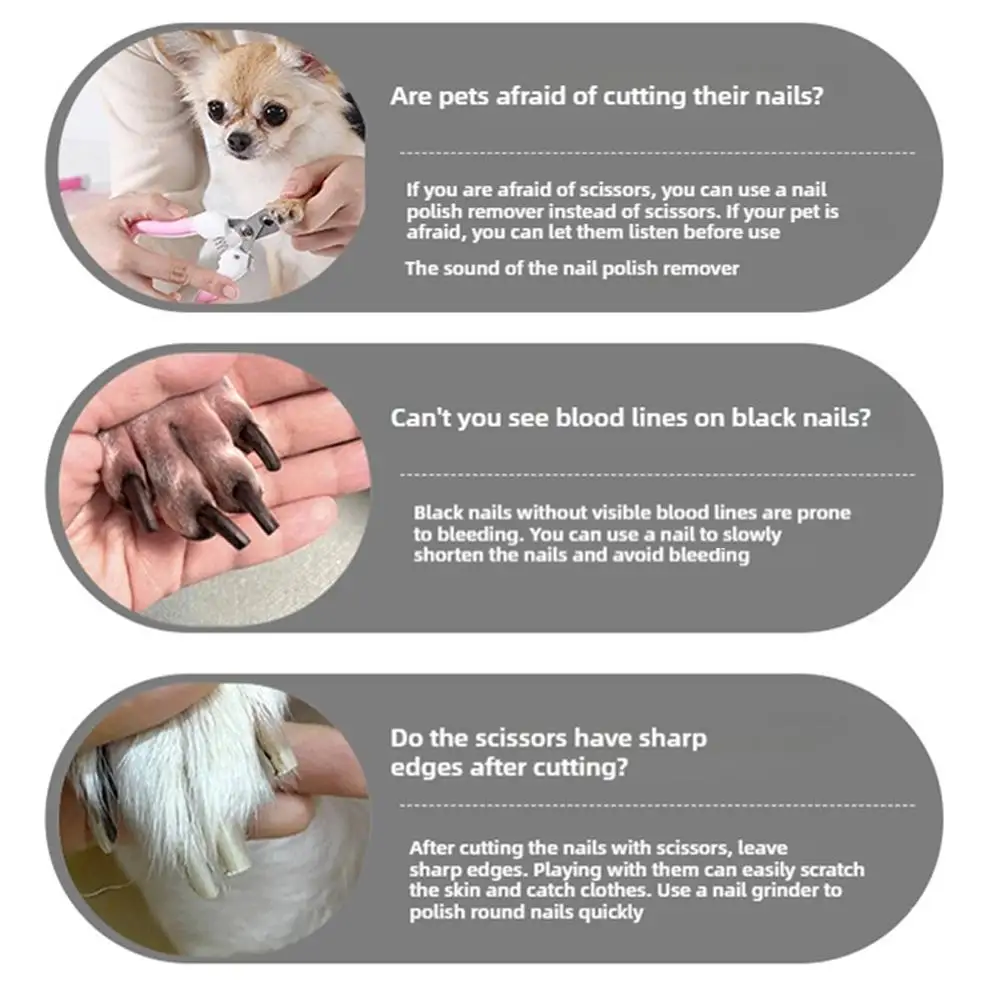 Are pets afraid of cutting their nails?

If you are afraid of scissors, you can use a nail polish remover instead of scissors. If your pet is afraid, you can let them listen before use

The sound of the nail polish remover

Can't you see blood lines on black nails?

Black nails without visible blood lines are prone to bleeding. You can use a nail to slowly shorten the nails and avoid bleeding

Do the scissors have sharp edges after cutting?

After cutting the nails with scissors, leave sharp edges. Playing with them can easily scratch the skin and catch clothes. Use a nail grinder to polish round nails quickly