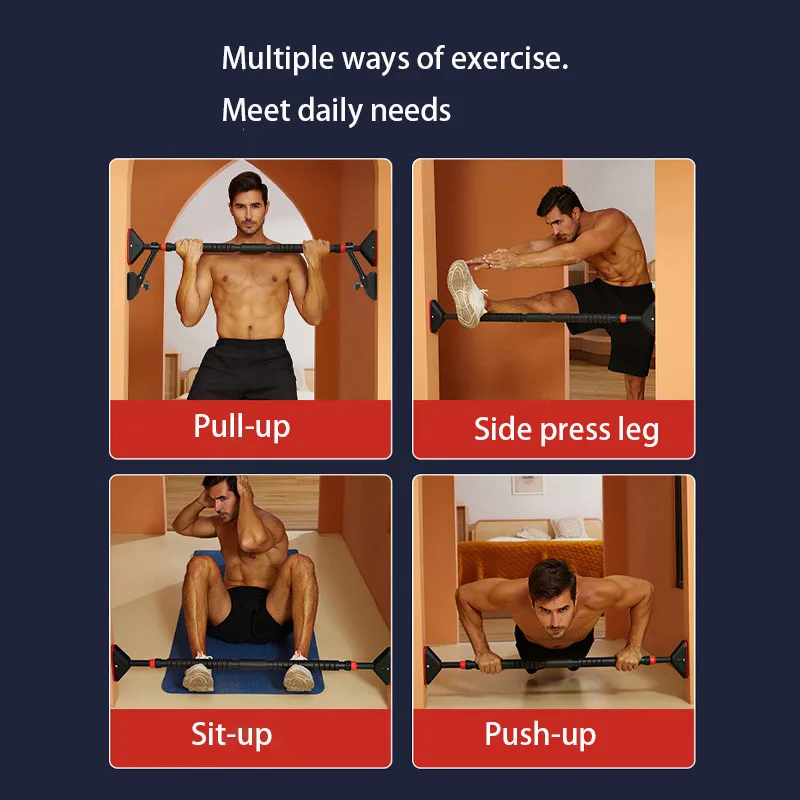 Multiple ways of exercise.

Meet daily needs

Pull-up

Side press leg

Sit-up

Push-up