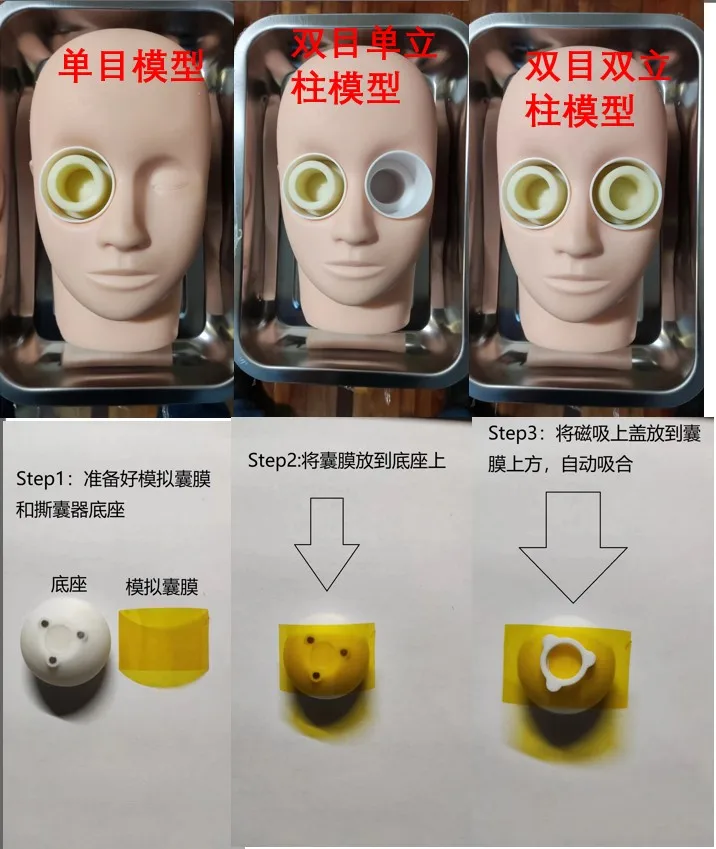 单目模型

双目单立柱模型

双目双立柱模型

Step1：准备好模拟囊膜和撕囊器底座

底座

模拟囊膜

Step2:将囊膜放到底座上

Step3：将磁吸上盖放到囊膜上方，自动吸合