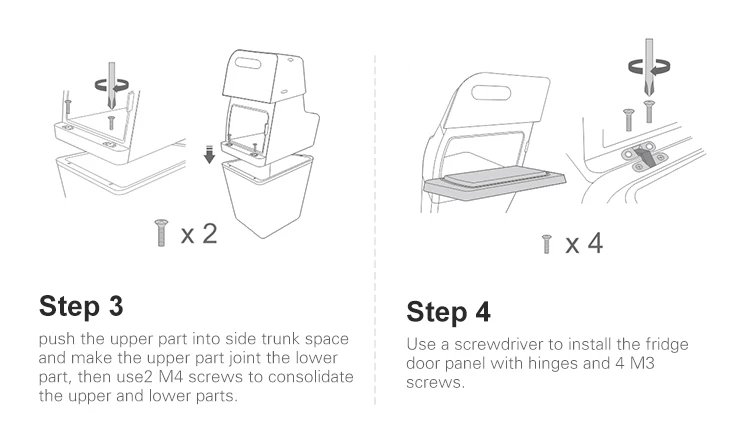 x 2

Step 3

push the upper part into side trunk space and make the upper part joint the lower part, then use2 M4 screws to consolidate the upper and lower parts.

x 4

Step 4

Use a screwdriver to install the fridge door panel with hinges and 4 M3 screws.