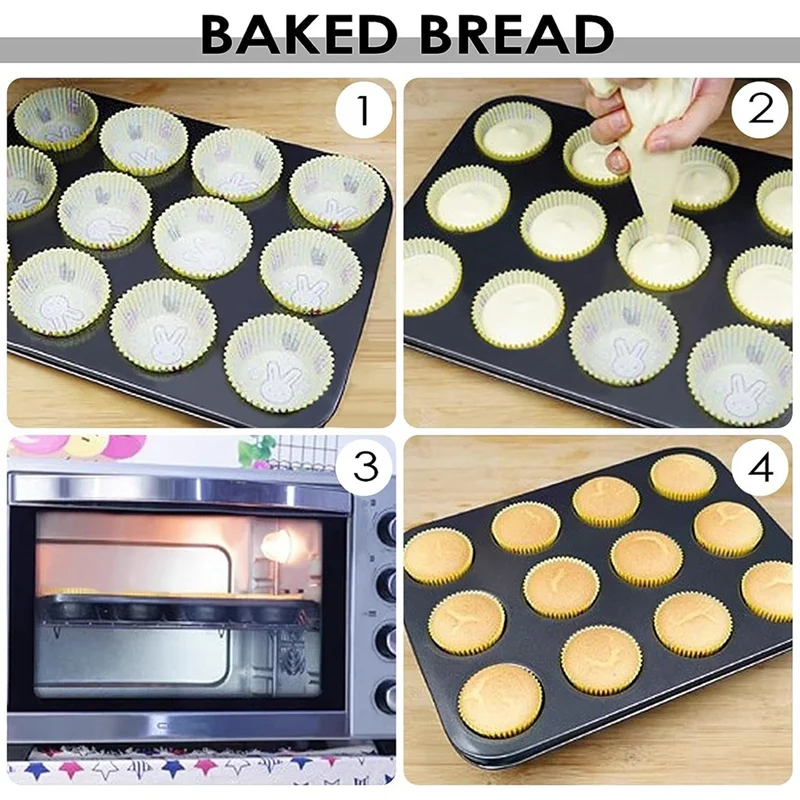 BAKED BREAD

1

2

3

4