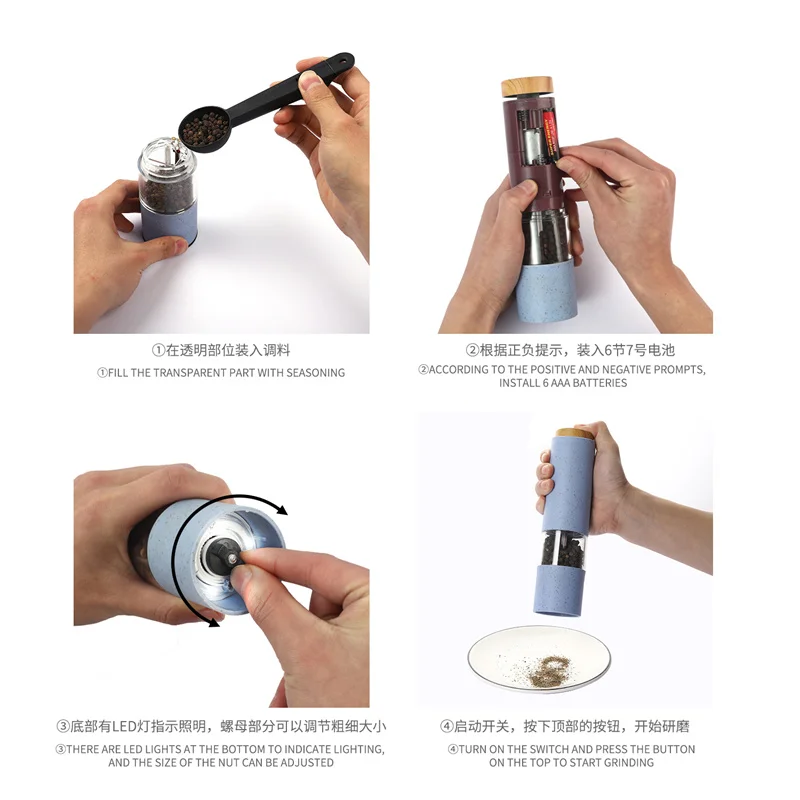 ①在透明部位装入调料
①FILL THE TRANSPARENT PART WITH SEASONING

②根据正负提示，装入6节7号电池
②ACCORDING TO THE POSITIVE AND NEGATIVE PROMPTS, INSTALL 6 AAA BATTERIES

③底部有LED灯指示照明，螺母部分可以调节粗细大小
③THERE ARE LED LIGHTS AT THE BOTTOM TO INDICATE LIGHTING, AND THE SIZE OF THE NUT CAN BE ADJUSTED

④启动开关，按下顶部的按钮，开始研磨
④TURN ON THE SWITCH AND PRESS THE BUTTON ON THE TOP TO START GRINDING