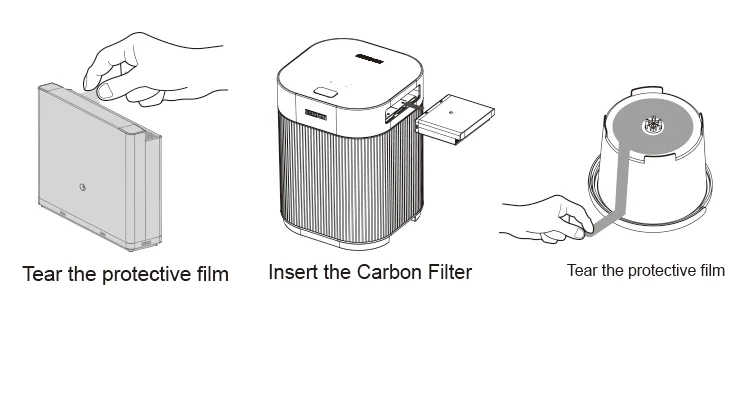 Tear the protective film

Insert the Carbon Filter

Tear the protective film