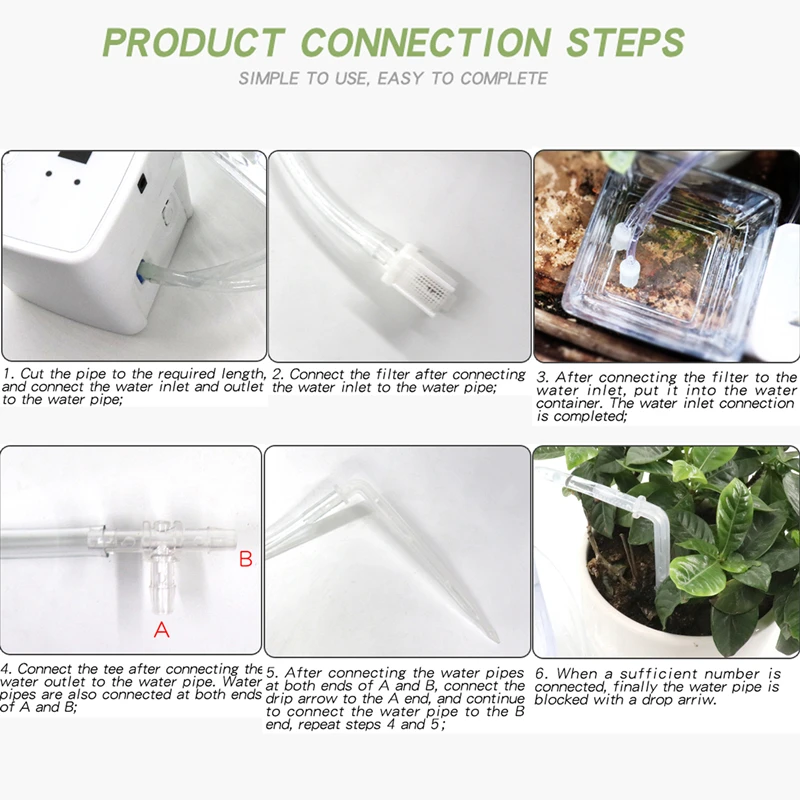 PRODUCT CONNECTION STEPS

SIMPLE TO USE, EASY TO COMPLETE

1. Cut the pipe to the required length, and connect the water inlet and outlet to the water pipe;

2. Connect the filter after connecting the water inlet to the water pipe;

3. After connecting the filter to the water inlet, put it into the water container. The water inlet connection is completed;

B

A

4. Connect the tee after connecting the water outlet to the water pipe. Water pipes are also connected at both ends of A and B;

5. After connecting the water pipes at both ends of A and B, connect the drip arrow to the A end, and continue to connect the water pipe to the B end, repeat steps 4 and 5;

6. When a sufficient number is connected, finally the water pipe is blocked with a drop arriw.