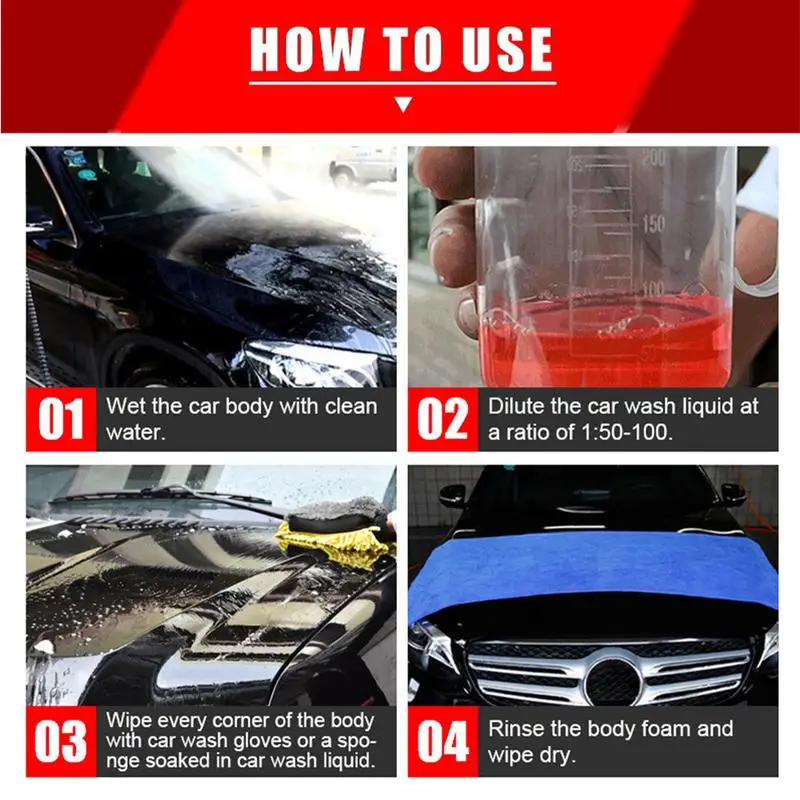 HOW TO USE

200
150
100

01 Wet the car body with clean water.

02 Dilute the car wash liquid at a ratio of 1:50-100.

03 Wipe every corner of the body with car wash gloves or a sponge soaked in car wash liquid.

04 Rinse the body foam and wipe dry.