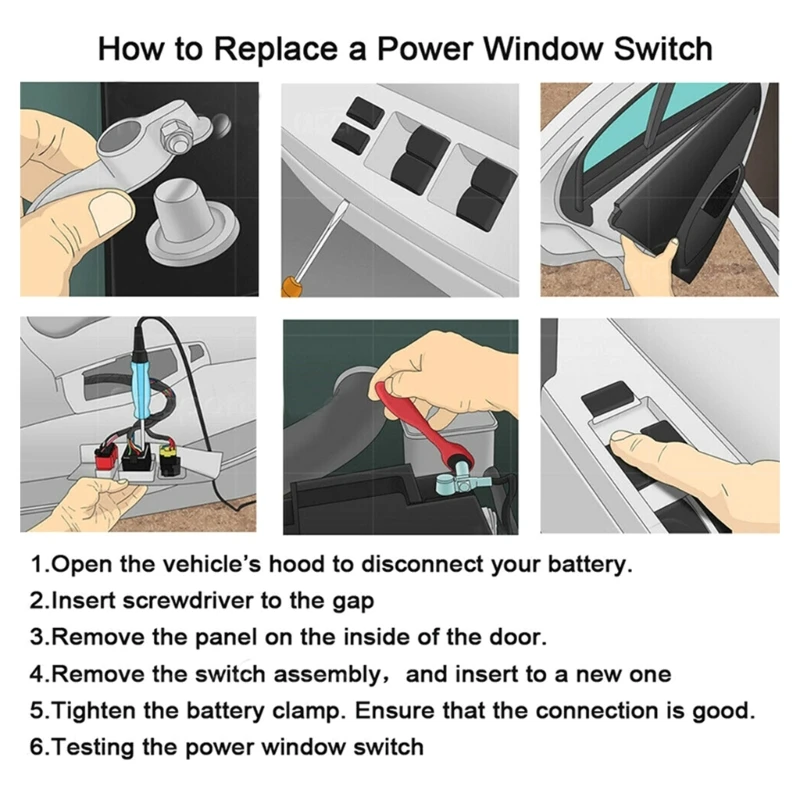 How to Replace a Power Window Switch

1.Open the vehicle's hood to disconnect your battery.

2.Insert screwdriver to the gap

3.Remove the panel on the inside of the door.

4.Remove the switch assembly， and insert to a new one

5.Tighten the battery clamp. Ensure that the connection is good.

6.Testing the power window switch