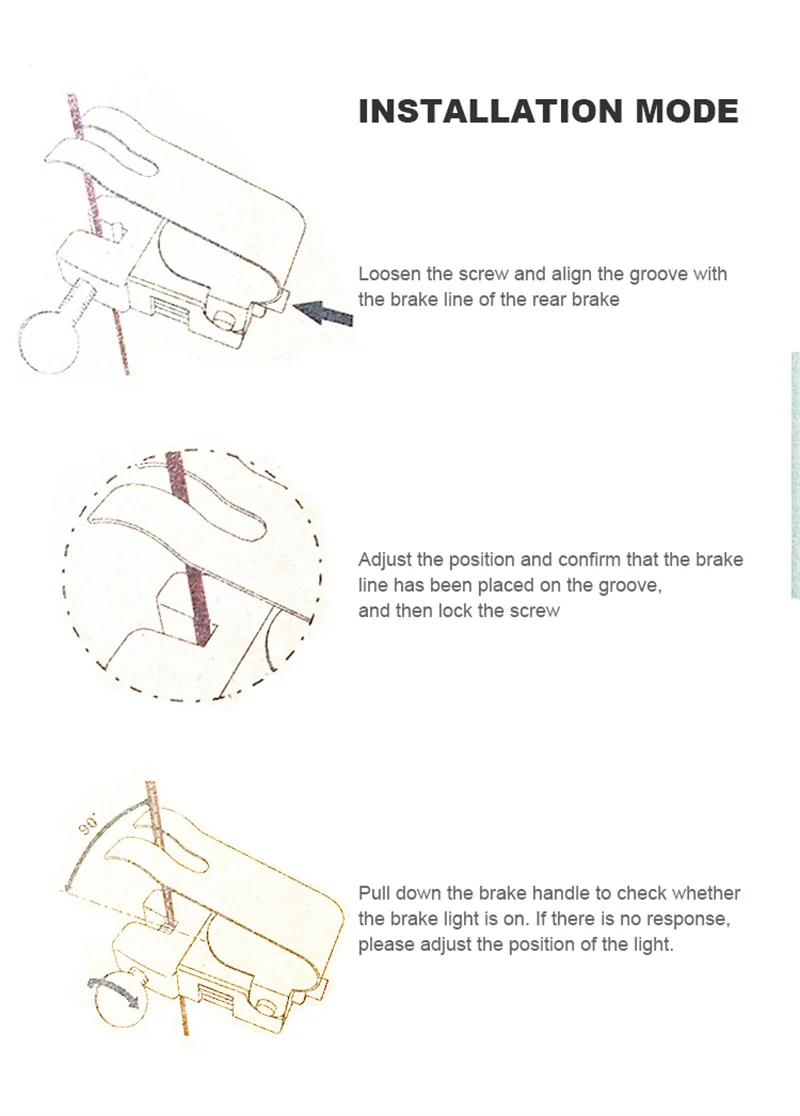 INSTALLATION MODE

Loosen the screw and align the groove with the brake line of the rear brake

Adjust the position and confirm that the brake line has been placed on the groove,
and then lock the screw

90°

Pull down the brake handle to check whether the brake light is on. If there is no response, please adjust the position of the light.