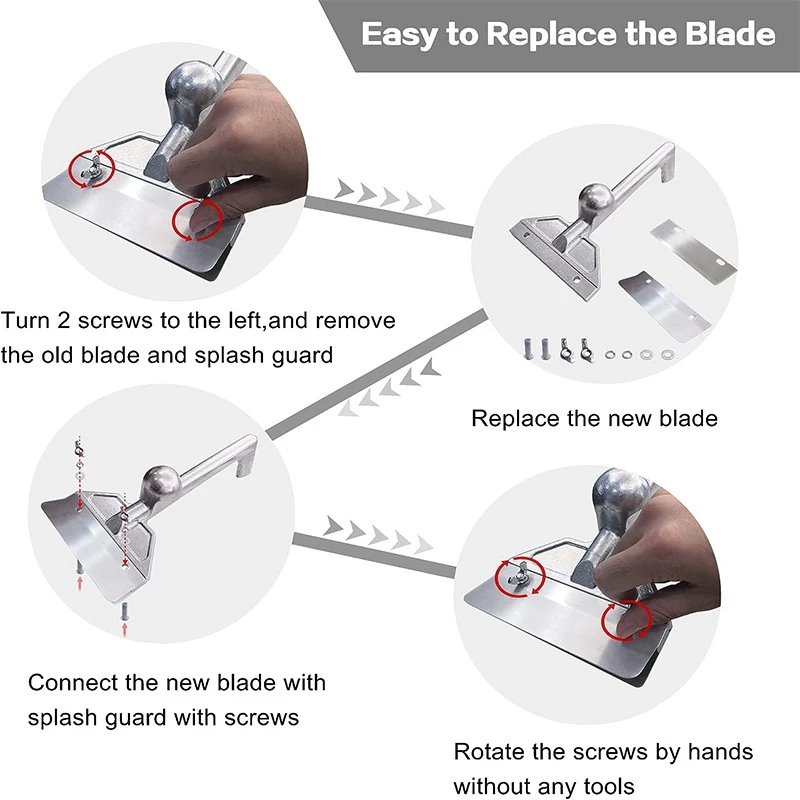 Easy to Replace the Blade

Turn 2 screws to the left,and remove the old blade and splash guard

Replace the new blade

Connect the new blade with splash guard with screws

Rotate the screws by hands without any tools