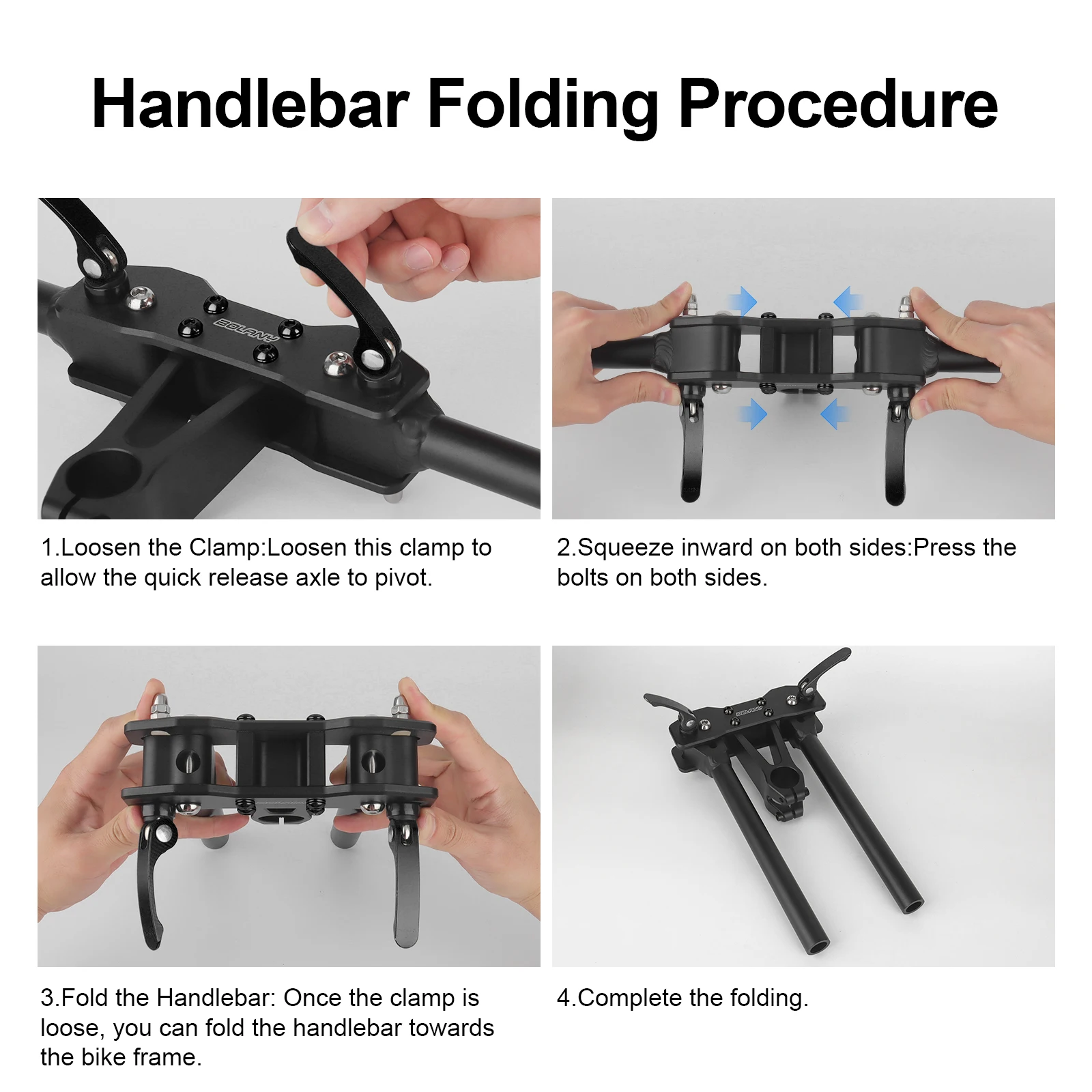 Handlebar Folding Procedure

BOLANY

1.Loosen the Clamp:Loosen this clamp to allow the quick release axle to pivot.

2.Squeeze inward on both sides:Press the bolts on both sides.

3.Fold the Handlebar: Once the clamp is loose, you can fold the handlebar towards the bike frame.

BOLANY

4.Complete the folding.