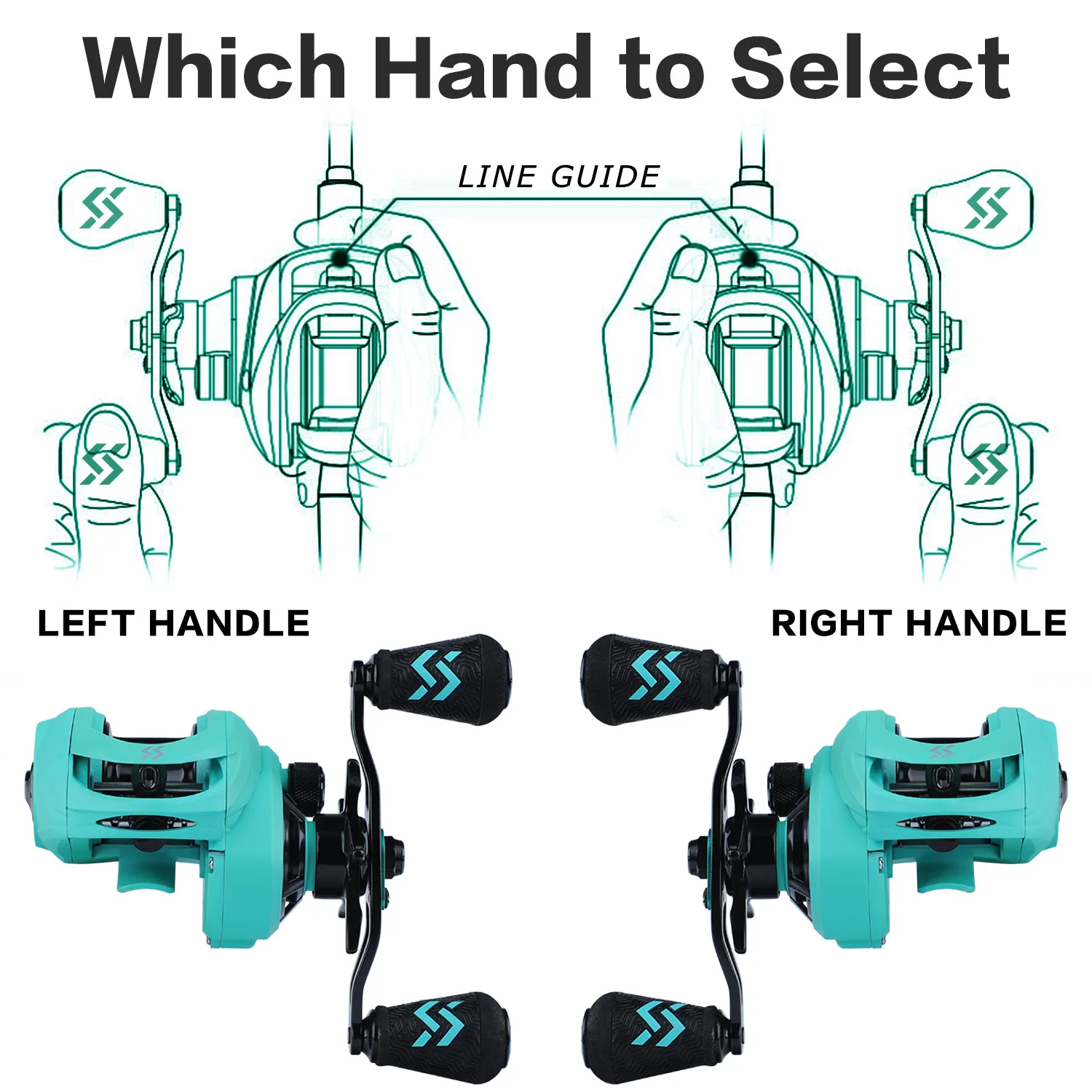 Which Hand to Select

LINE GUIDE

LEFT HANDLE

RIGHT HANDLE