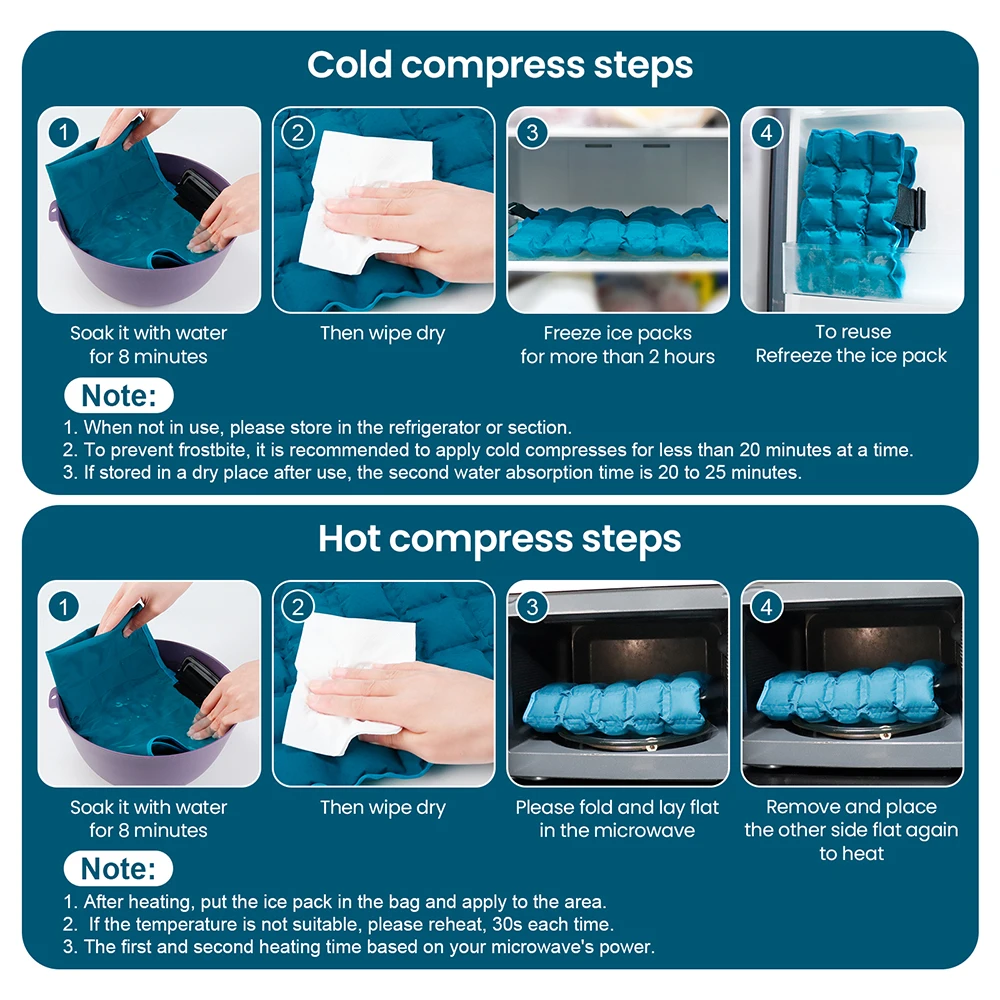 Cold compress steps

1
Soak it with water for 8 minutes

2
Then wipe dry

3
Freeze ice packs for more than 2 hours

4
To reuse Refreeze the ice pack

Note:
1. When not in use, please store in the refrigerator or section.
2. To prevent frostbite, it is recommended to apply cold compresses for less than 20 minutes at a time.
3. If stored in a dry place after use, the second water absorption time is 20 to 25 minutes.

Hot compress steps

1
Soak it with water for 8 minutes

2
Then wipe dry

3
Please fold and lay flat in the microwave

4
Remove and place the other side flat again to heat

Note:
1. After heating, put the ice pack in the bag and apply to the area.
2. If the temperature is not suitable, please reheat, 30s each time.
3. The first and second heating time based on your microwave's power.