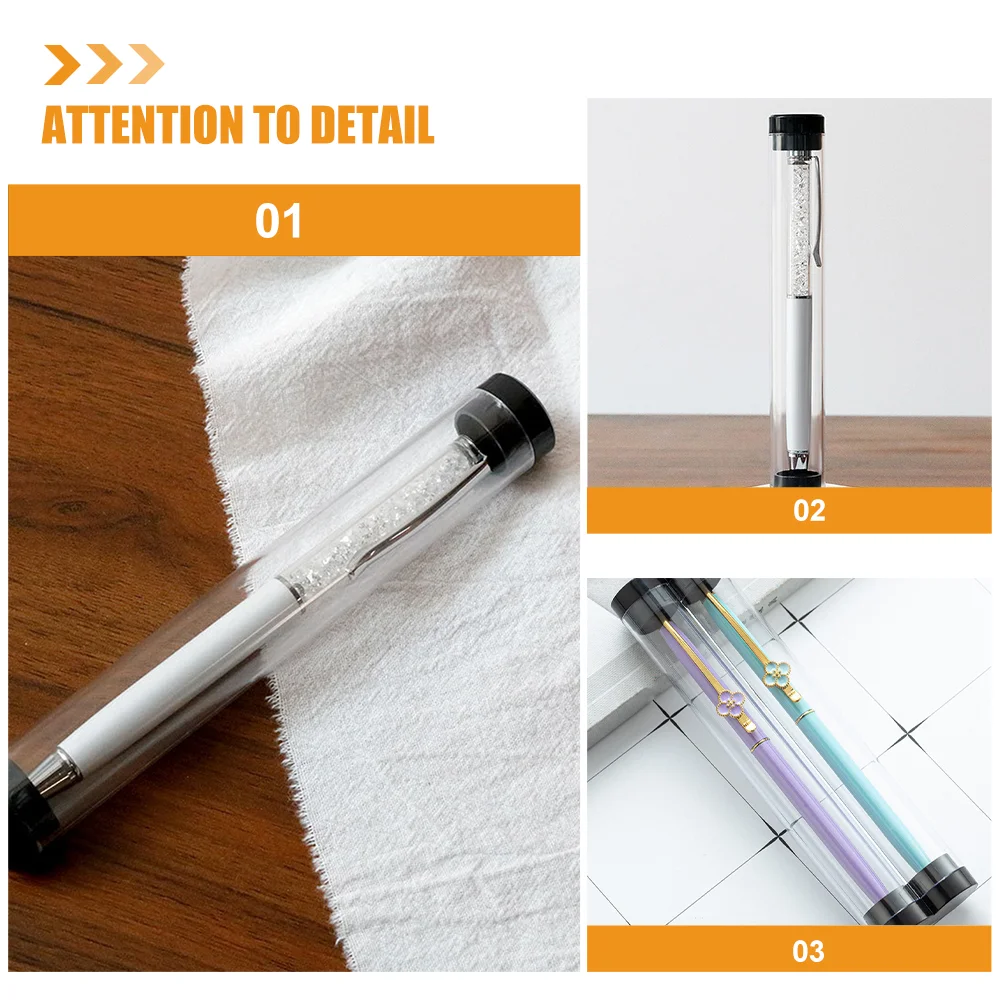 ATTENTION TO DETAIL

01

02

03