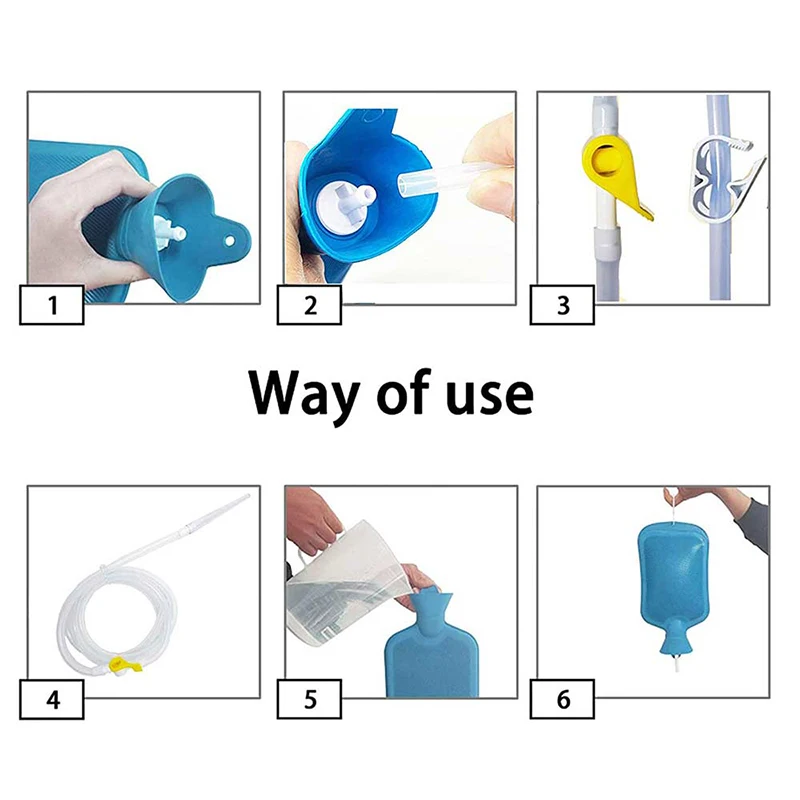 1

2

3

Way of use

4

5

6