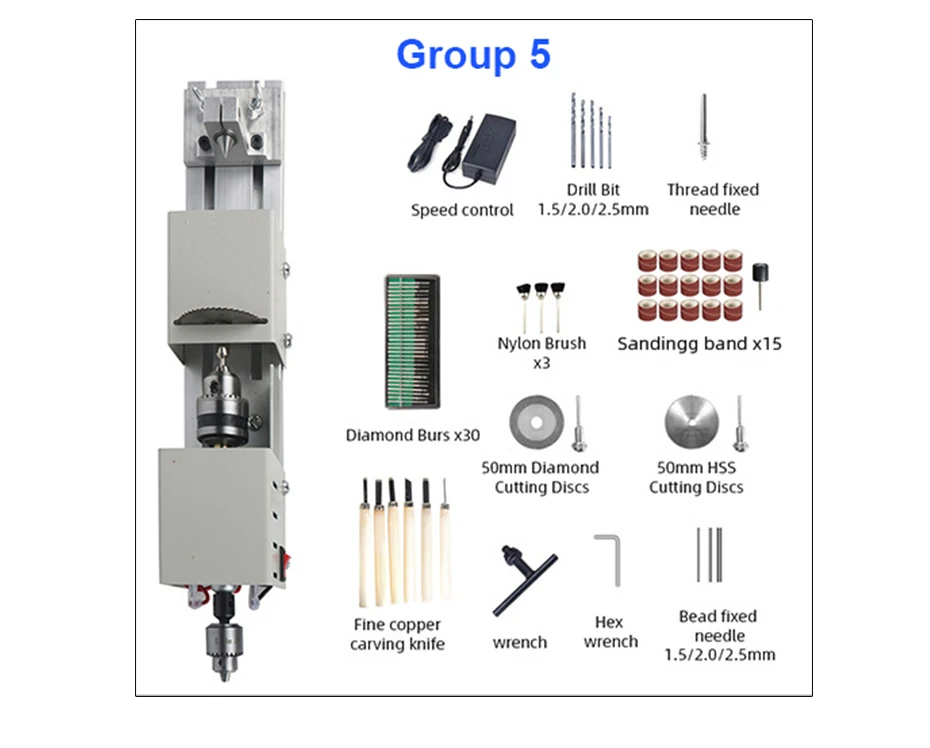 Group 5

Speed control

Drill Bit 1.5/2.0/2.5mm

Thread fixed needle

Nylon Brush x3

Sandingg band x15

Diamond Burs x30

50mm Diamond Cutting Discs

50mm HSS Cutting Discs

Fine copper carving knife

wrench

Hex wrench

Bead fixed needle 1.5/2.0/2.5mm