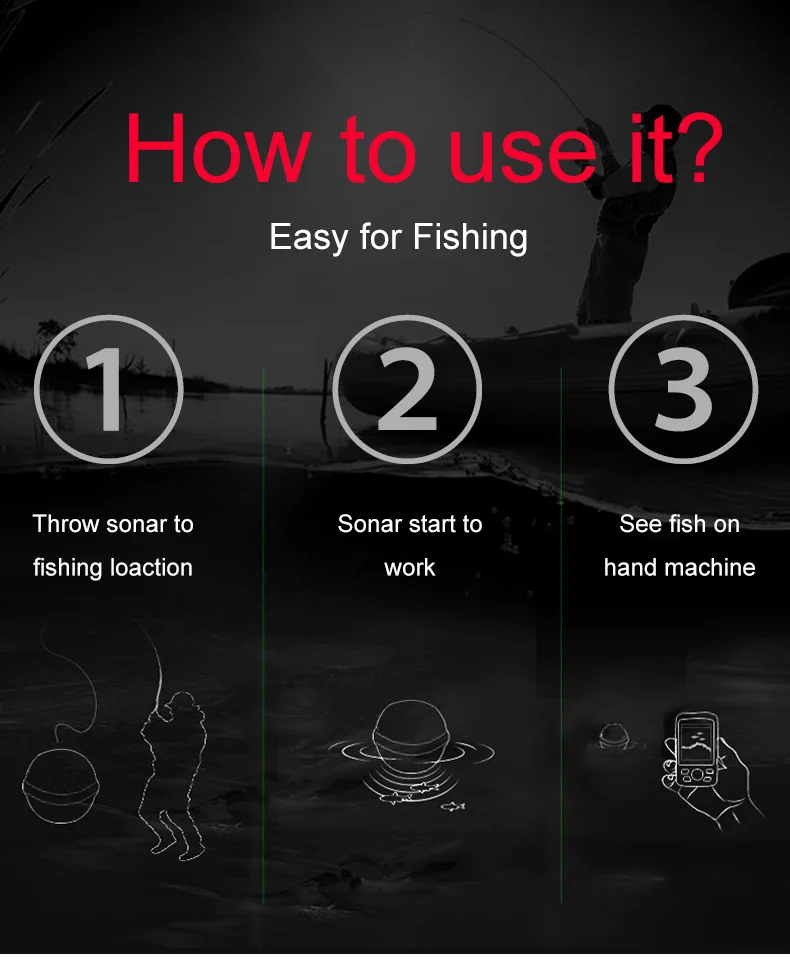 How to use it?

Easy for Fishing

1

Throw sonar to fishing loaction

2

Sonar start to work

3

See fish on hand machine