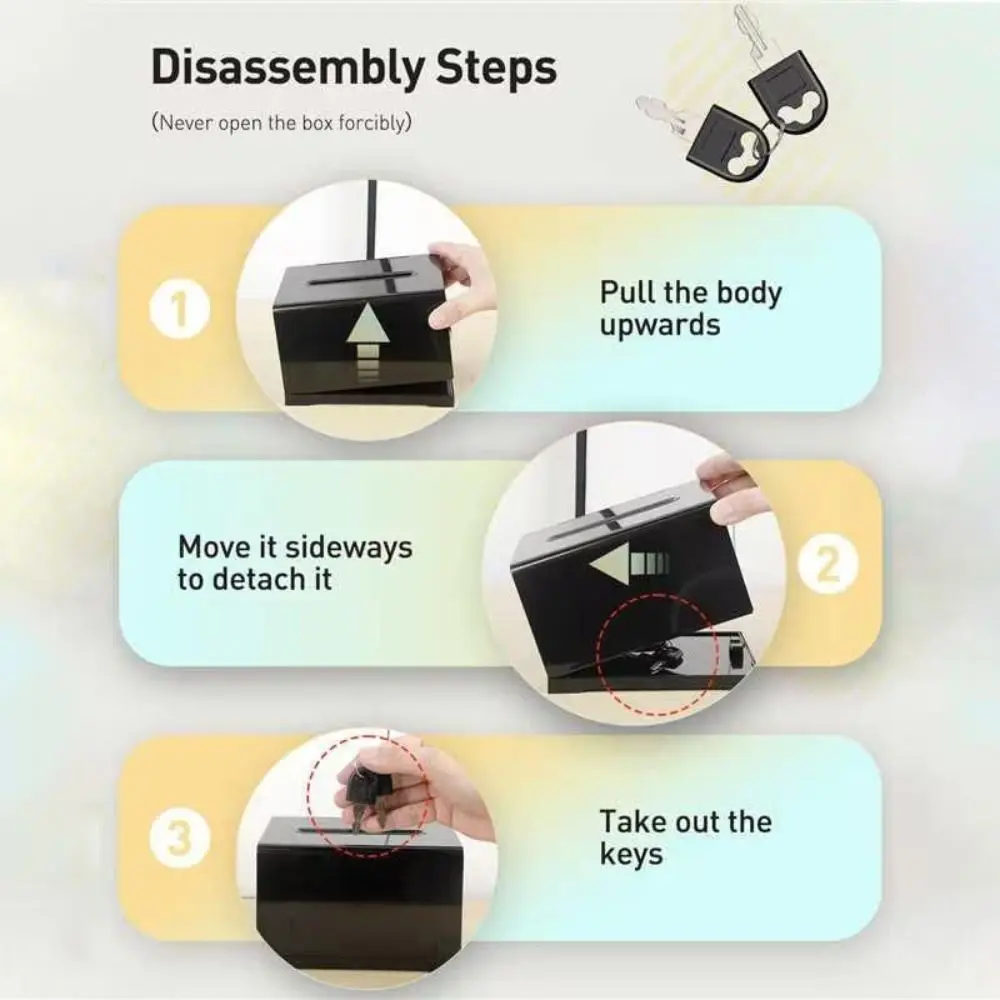 Disassembly Steps
(Never open the box forcibly)

1

Pull the body upwards

Move it sideways to detach it

2

3

Take out the keys