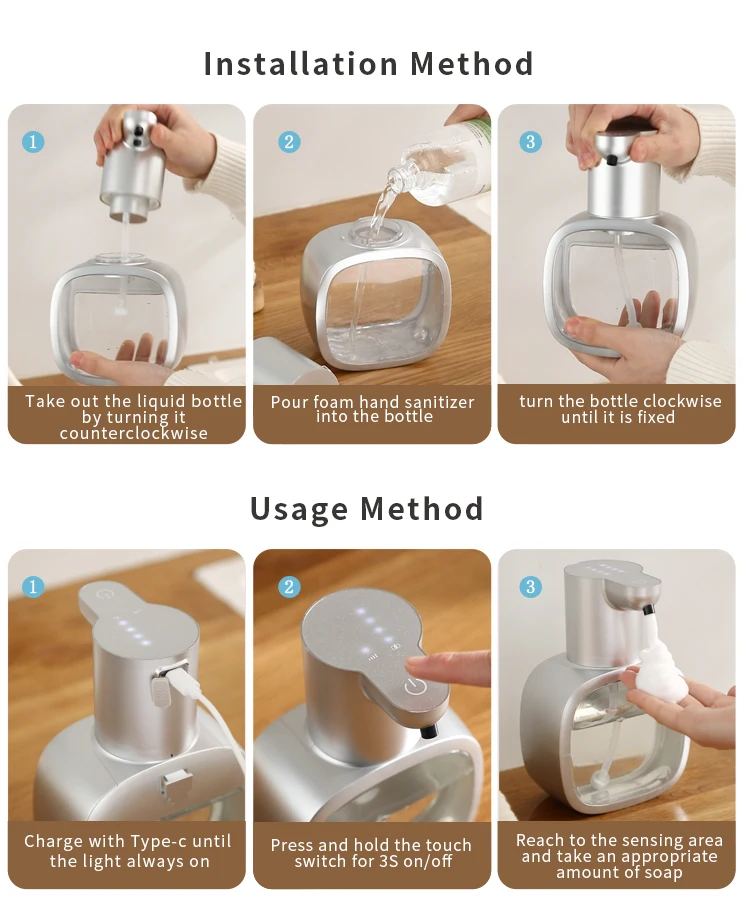 Installation Method

1
Take out the liquid bottle by turning it counterclockwise

2
Pour foam hand sanitizer into the bottle

3
turn the bottle clockwise until it is fixed

Usage Method

1
Charge with Type-c until the light always on

2
Press and hold the touch switch for 3S on/off

3
Reach to the sensing area and take an appropriate amount of soap