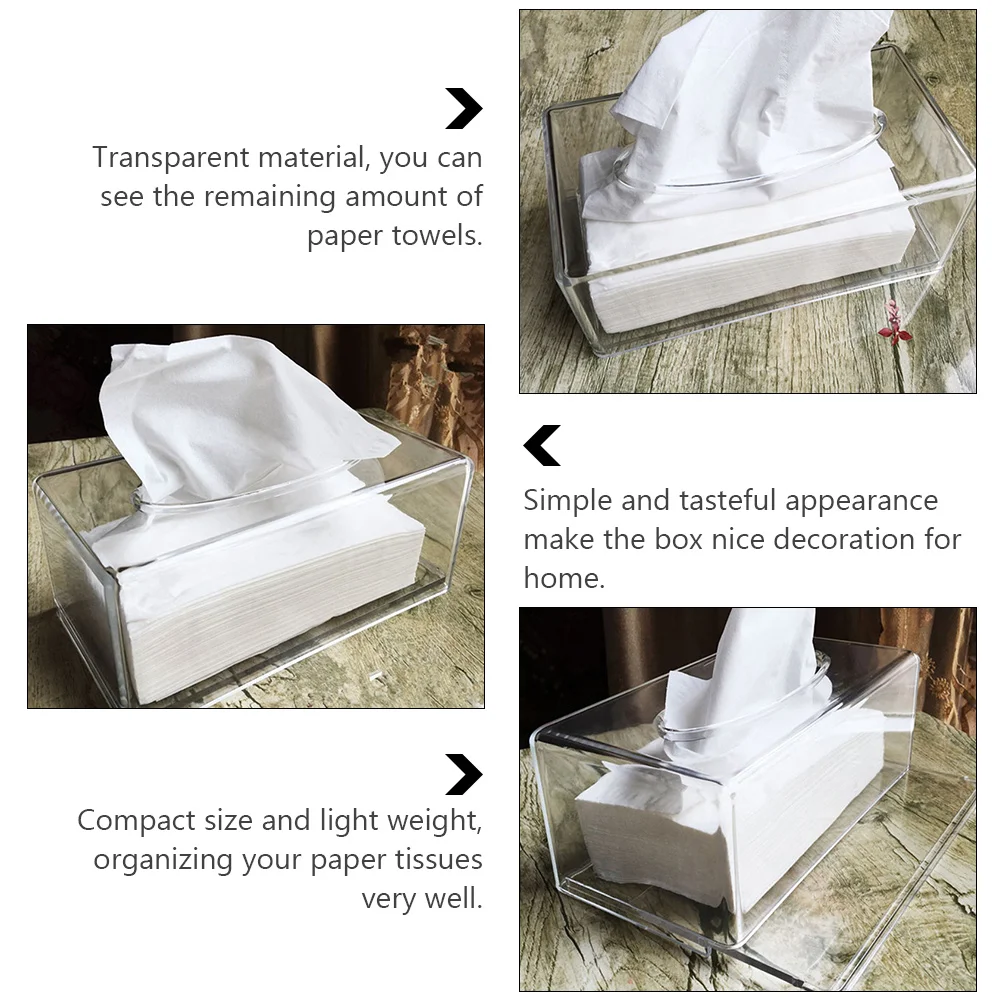 Transparent material, you can see the remaining amount of paper towels.

Simple and tasteful appearance make the box nice decoration for home.

Compact size and light weight, organizing your paper tissues very well.