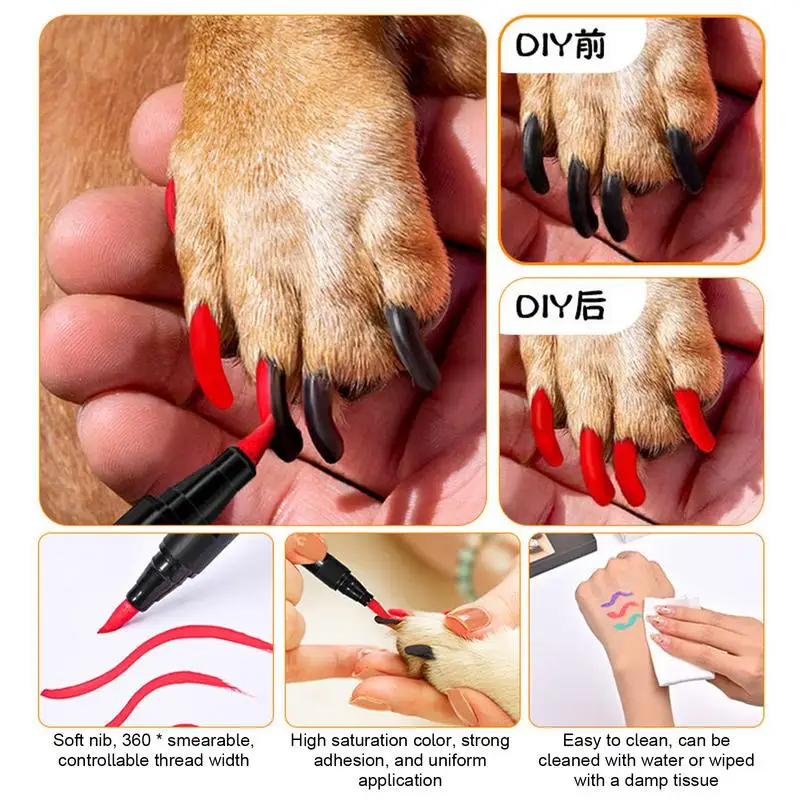 DIY前

DIY后

Soft nib, 360 * smearable, controllable thread width

High saturation color, strong adhesion, and uniform application

Easy to clean, can be cleaned with water or wiped with a damp tissue