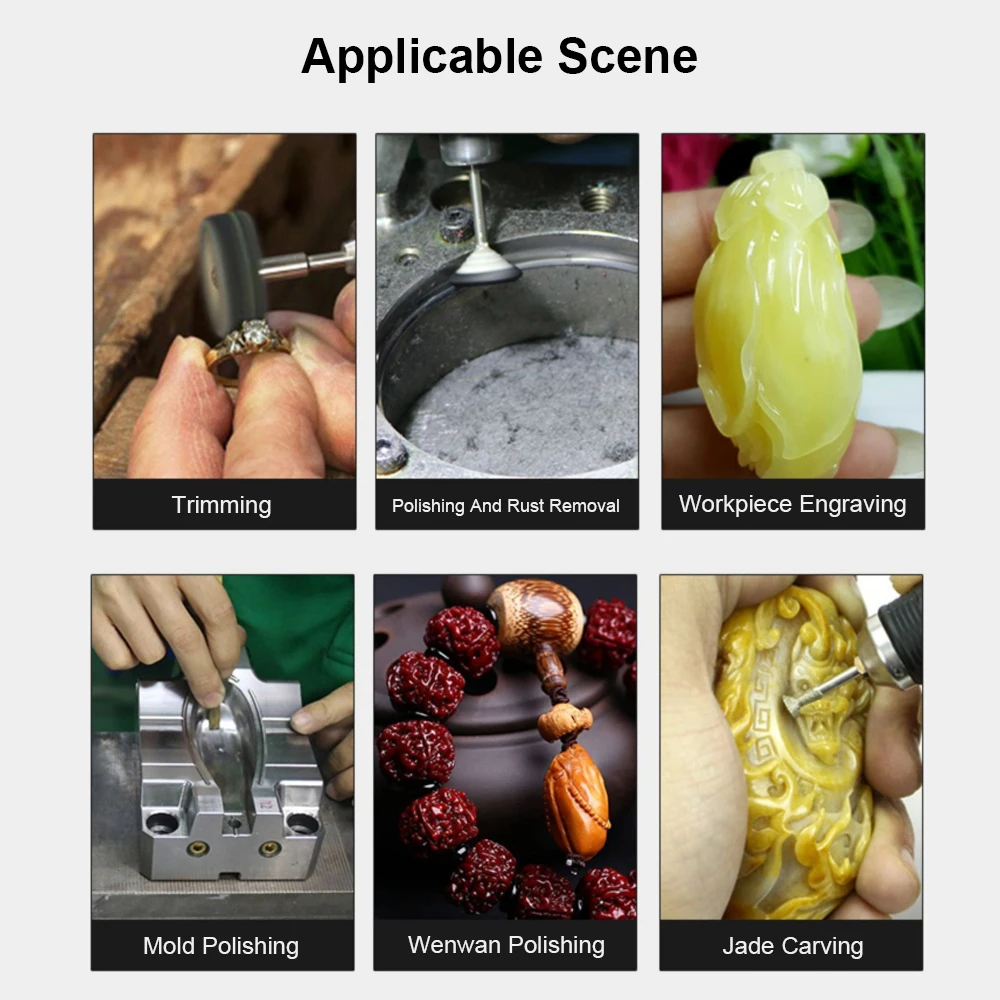 Applicable Scene

Trimming

Polishing And Rust Removal

Workpiece Engraving

Mold Polishing

Wenwan Polishing

Jade Carving