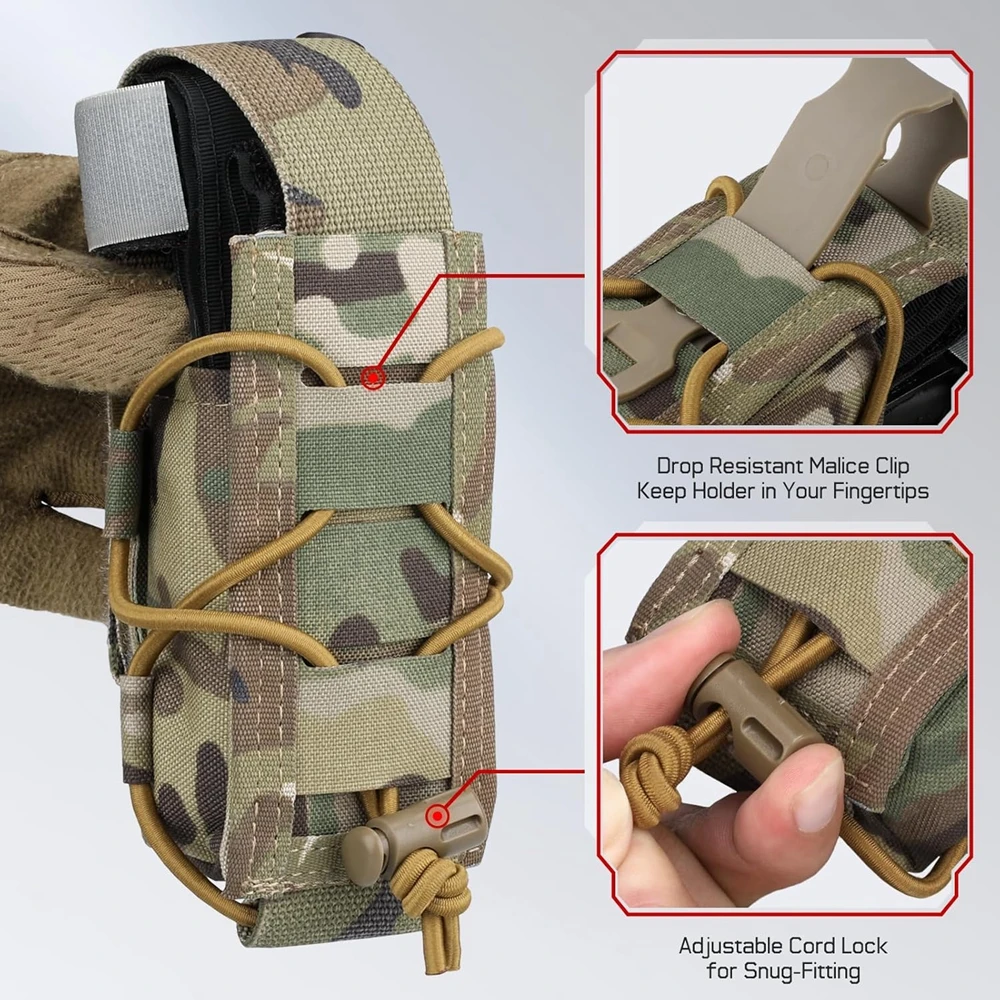 Drop Resistant Malice Clip
Keep Holder in Your Fingertips

Adjustable Cord Lock
for Snug-Fitting