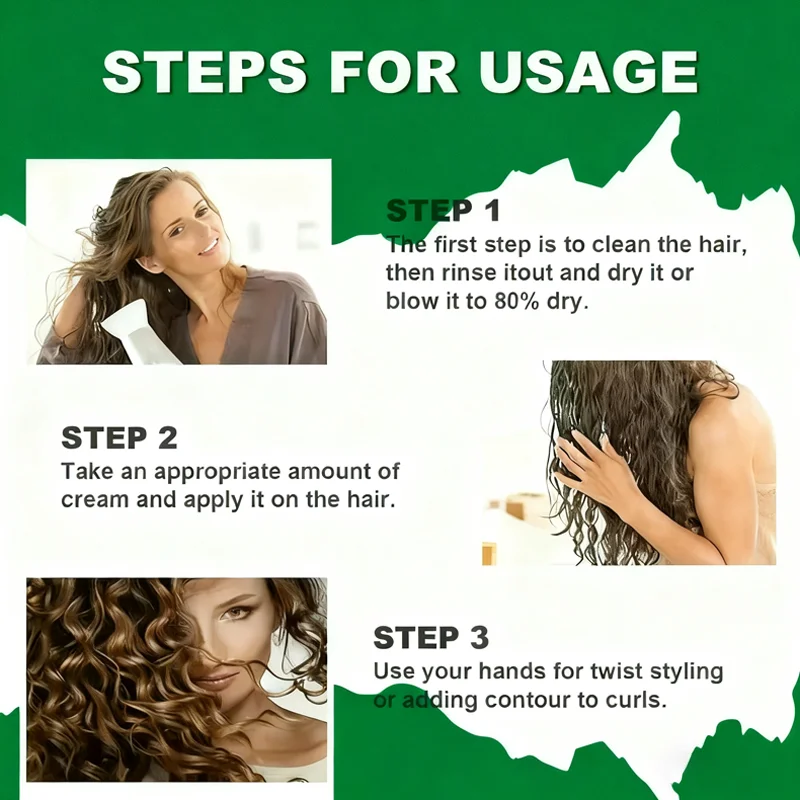 STEPS FOR USAGE

STEP 1
The first step is to clean the hair, then rinse itout and dry it or blow it to 80% dry.

STEP 2
Take an appropriate amount of cream and apply it on the hair.

STEP 3
Use your hands for twist styling or adding contour to curls.