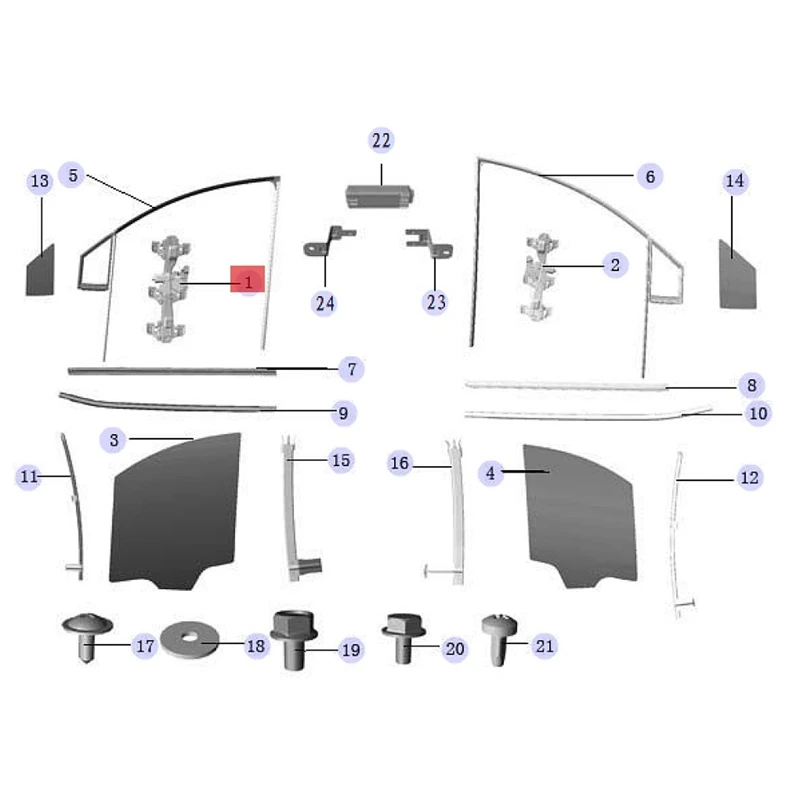 22
13
5
6
14
1
2
24
23
7
8
9
10
3
15
16
4
11
12
17
18
19
20
21