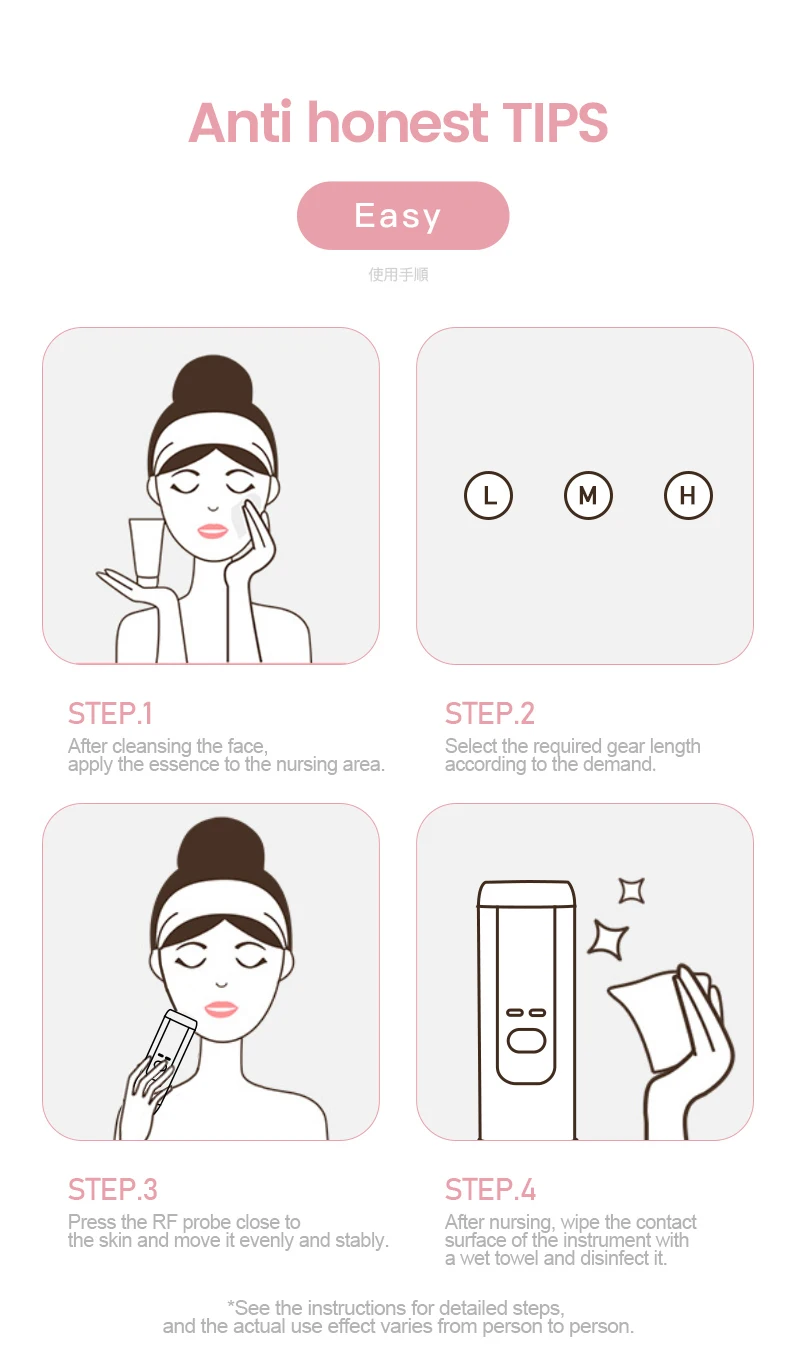 Anti honest TIPS

Easy

使用手順

L M H

STEP.1
After cleansing the face, apply the essence to the nursing area.

STEP.2
Select the required gear length according to the demand.

STEP.3
Press the RF probe close to the skin and move it evenly and stably.

STEP.4
After nursing, wipe the contact surface of the instrument with a wet towel and disinfect it.

*See the instructions for detailed steps, and the actual use effect varies from person to person.