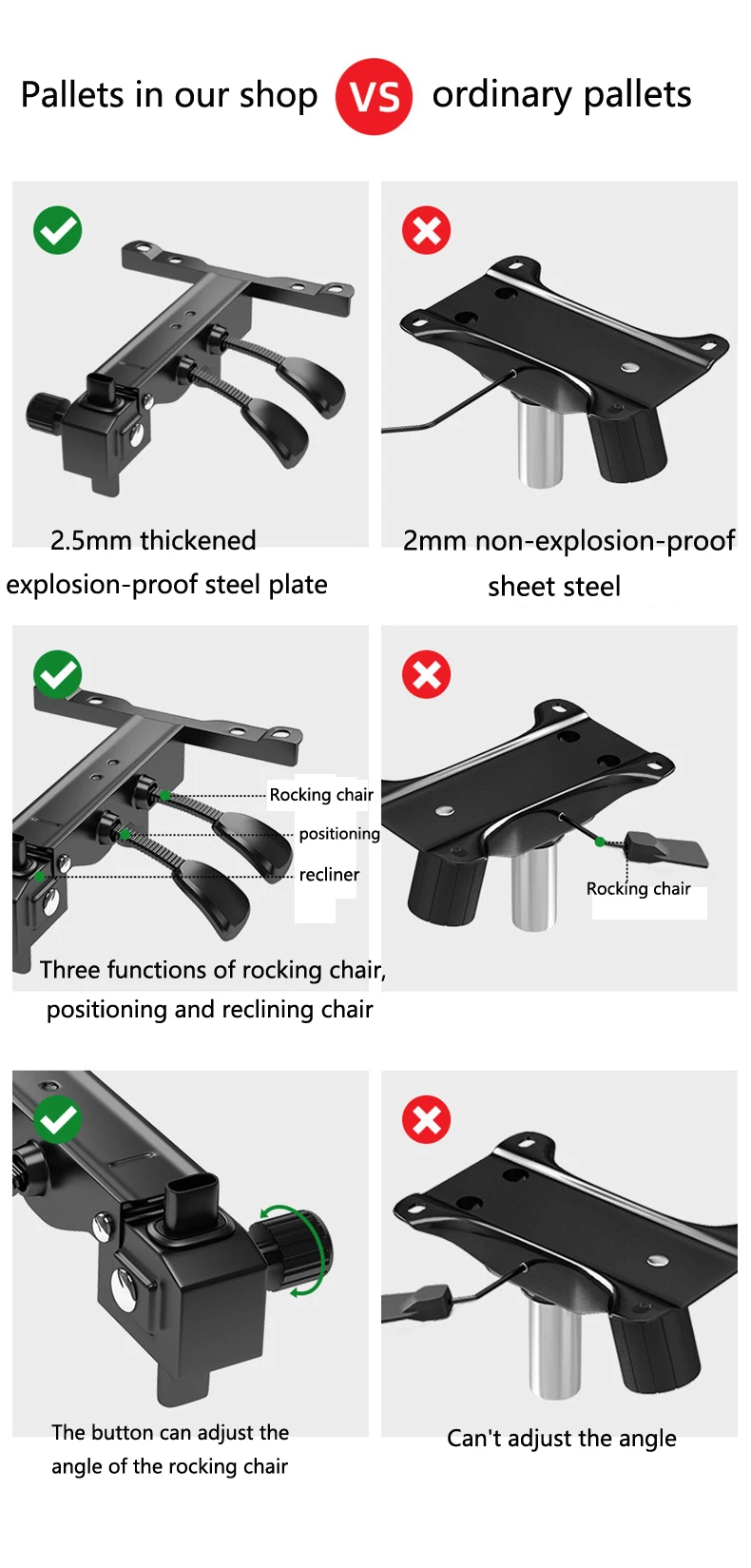 Pallets in our shop VS ordinary pallets

2.5mm thickened explosion-proof steel plate

2mm non-explosion-proof sheet steel

Rocking chair
positioning
recliner

Three functions of rocking chair, positioning and reclining chair

Rocking chair

The button can adjust the angle of the rocking chair

Can't adjust the angle