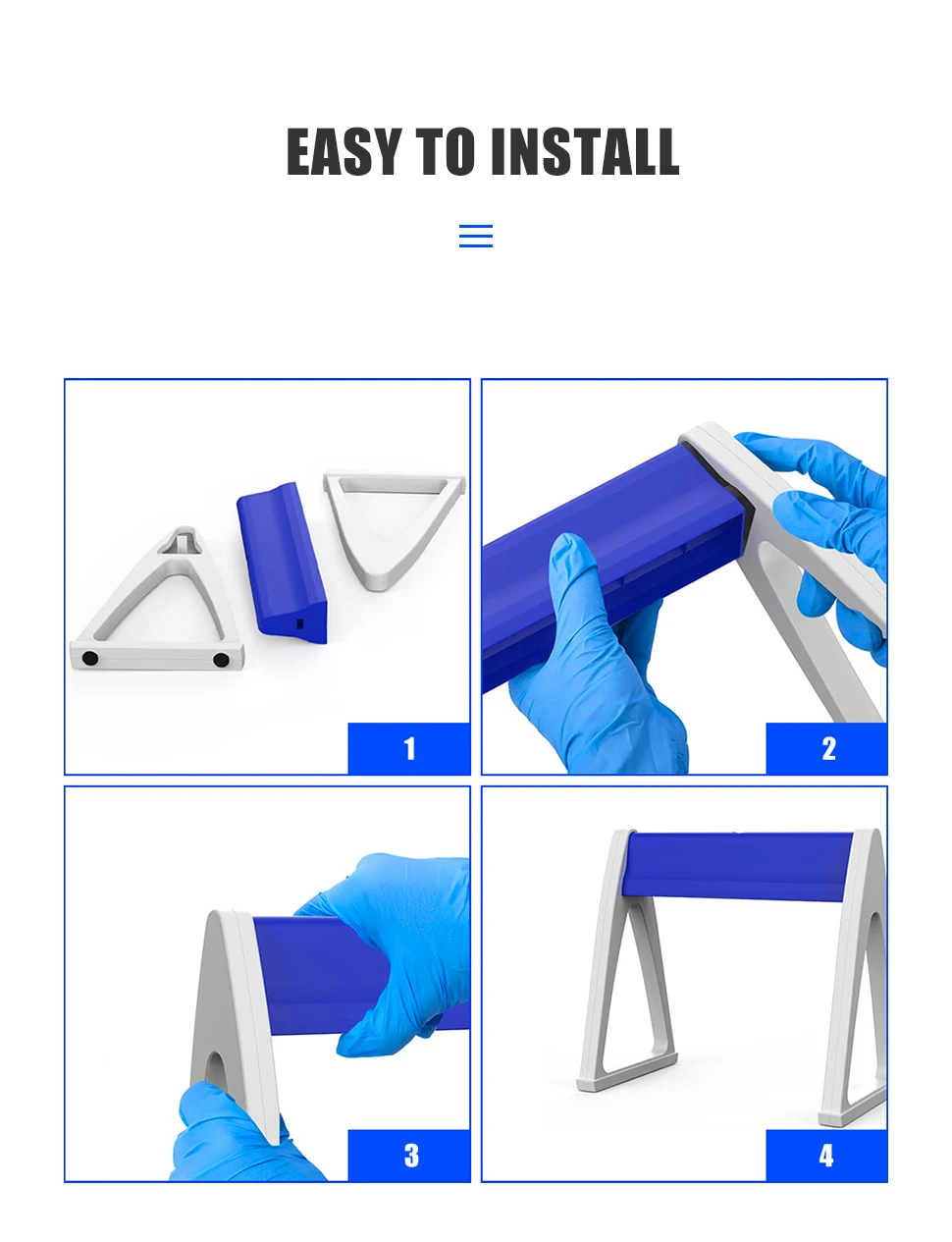 EASY TO INSTALL

1

2

3

4