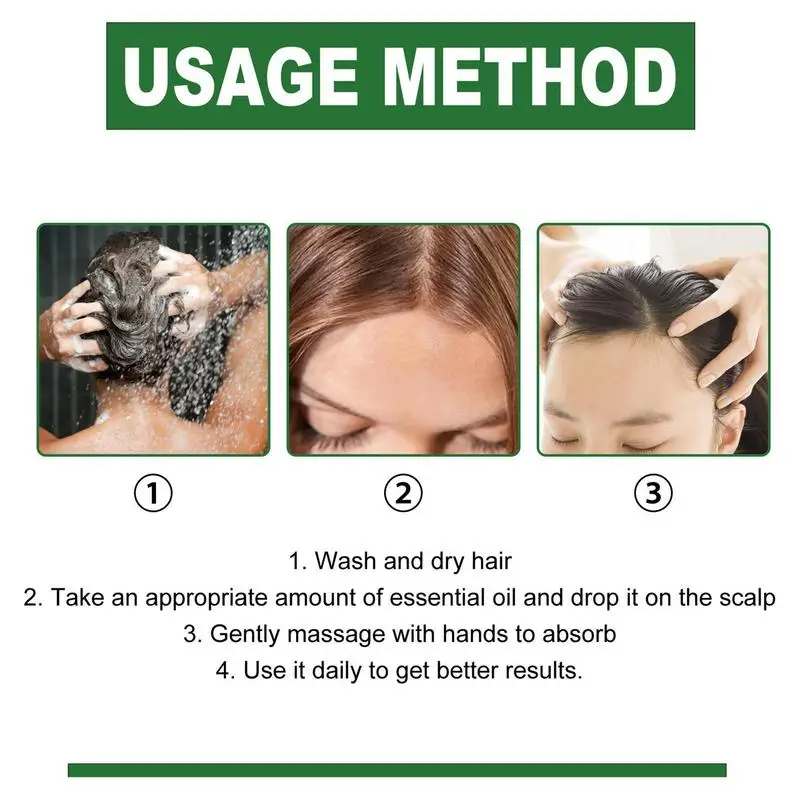 USAGE METHOD

①

②

③

1. Wash and dry hair
2. Take an appropriate amount of essential oil and drop it on the scalp
3. Gently massage with hands to absorb
4. Use it daily to get better results.