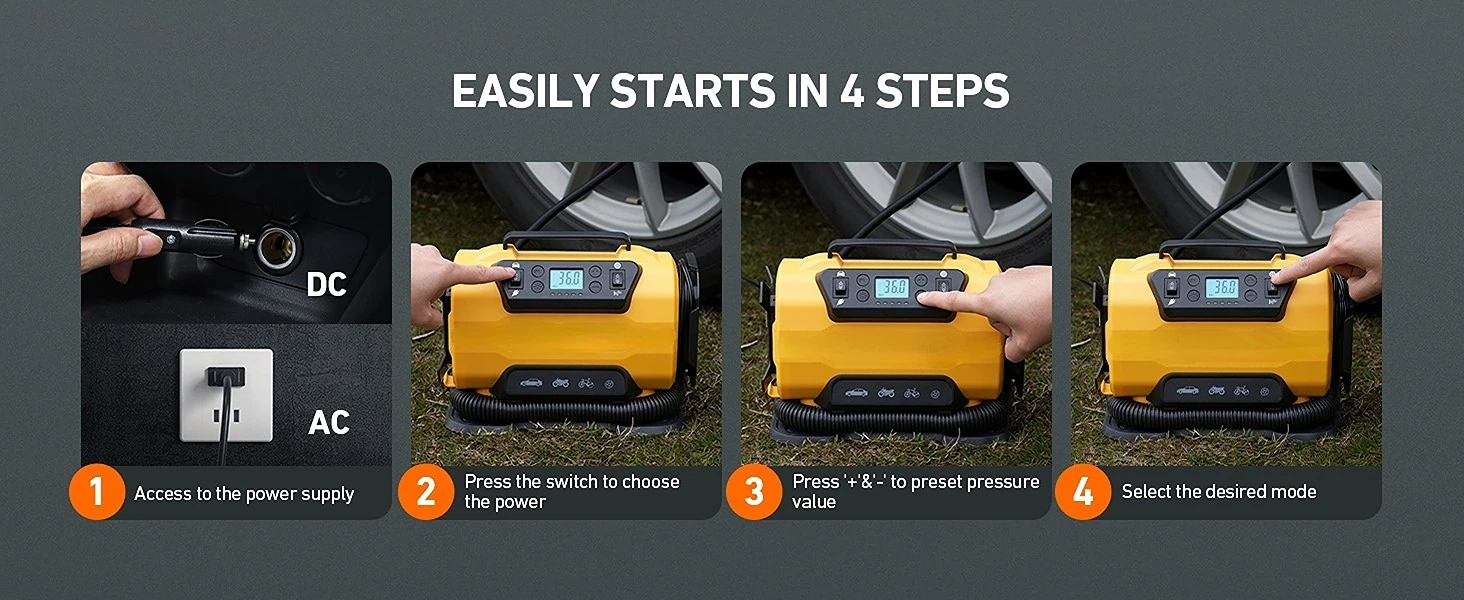 EASILY STARTS IN 4 STEPS

DC

AC

1 Access to the power supply

36.0

2 Press the switch to choose the power

36.0

3 Press '+'&'-' to preset pressure value

36.0

4 Select the desired mode