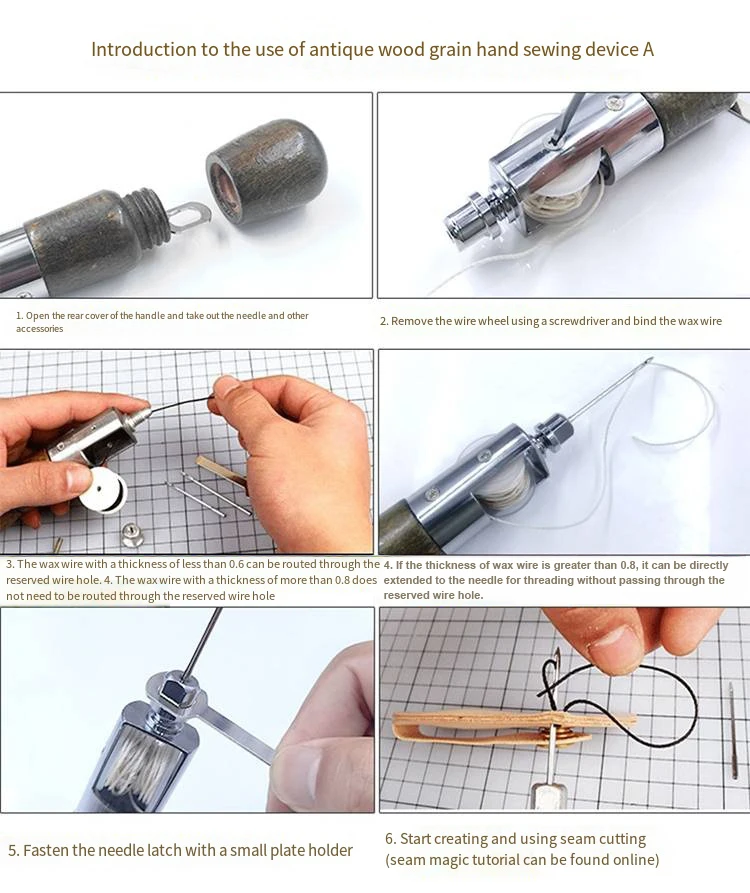 Introduction to the use of antique wood grain hand sewing device A

1. Open the rear cover of the handle and take out the needle and other accessories

2. Remove the wire wheel using a screwdriver and bind the wax wire

3. The wax wire with a thickness of less than 0.6 can be routed through the reserved wire hole. 4. The wax wire with a thickness of more than 0.8 does not need to be routed through the reserved wire hole

4. If the thickness of wax wire is greater than 0.8, it can be directly extended to the needle for threading without passing through the reserved wire hole.

5. Fasten the needle latch with a small plate holder

6. Start creating and using seam cutting (seam magic tutorial can be found online)