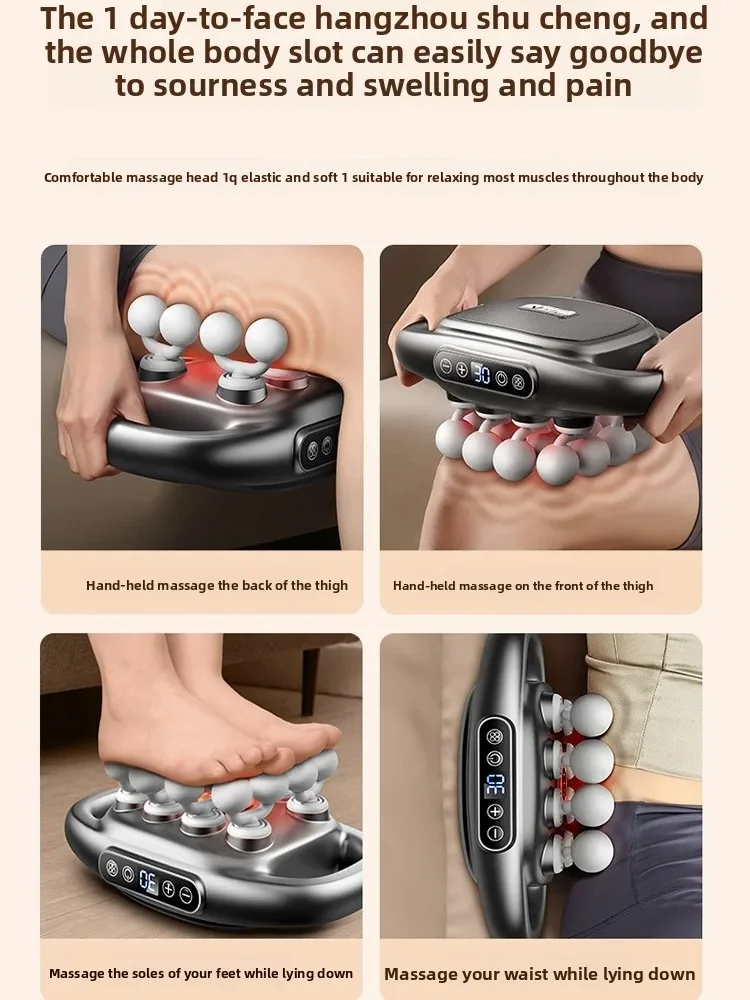 The 1 day-to-face hangzhou shu cheng, and the whole body slot can easily say goodbye to sourness and swelling and pain

Comfortable massage head 1q elastic and soft 1 suitable for relaxing most muscles throughout the body

30

Hand-held massage the back of the thigh

Hand-held massage on the front of the thigh

30

30

Massage the soles of your feet while lying down

Massage your waist while lying down