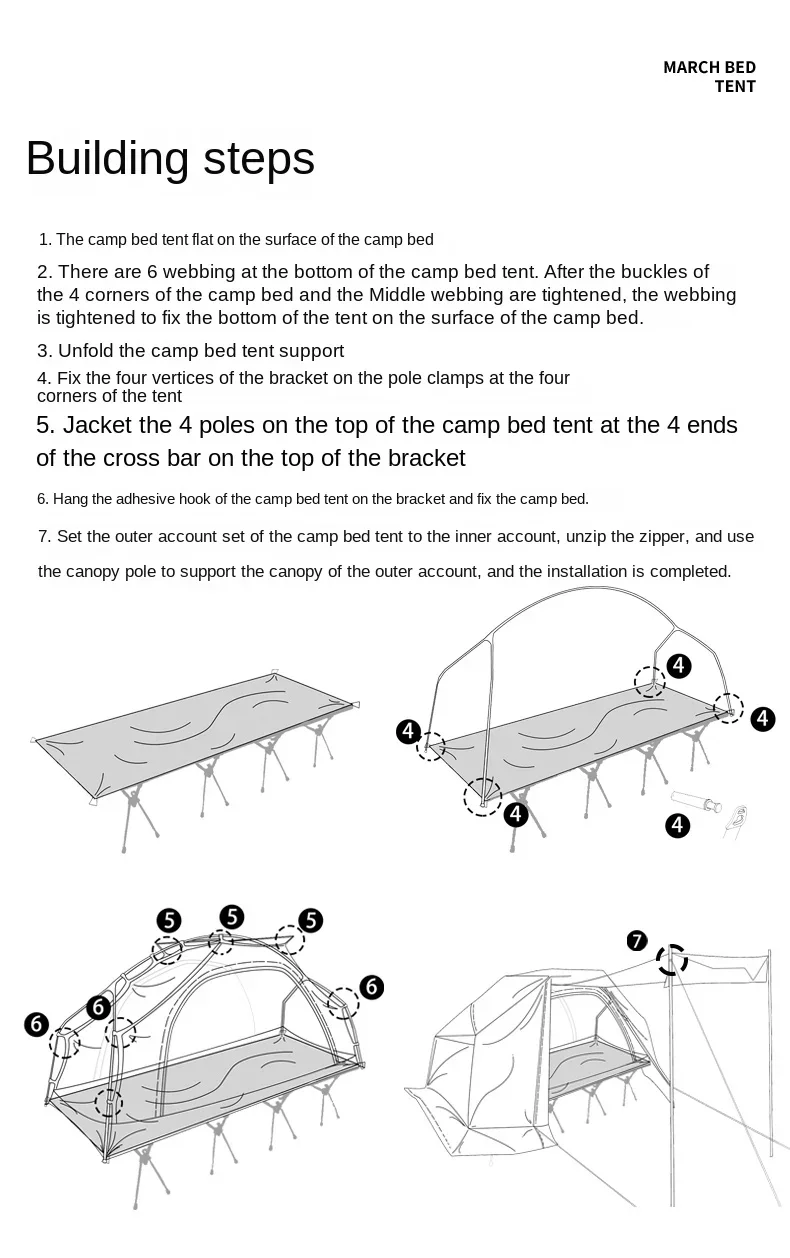 MARCH BED
TENT

Building steps

1. The camp bed tent flat on the surface of the camp bed

2. There are 6 webbing at the bottom of the camp bed tent. After the buckles of the 4 corners of the camp bed and the Middle webbing are tightened, the webbing is tightened to fix the bottom of the tent on the surface of the camp bed.

3. Unfold the camp bed tent support

4. Fix the four vertices of the bracket on the pole clamps at the four corners of the tent

5. Jacket the 4 poles on the top of the camp bed tent at the 4 ends of the cross bar on the top of the bracket

6. Hang the adhesive hook of the camp bed tent on the bracket and fix the camp bed.

7. Set the outer account set of the camp bed tent to the inner account, unzip the zipper, and use the canopy pole to support the canopy of the outer account, and the installation is completed.

4
4
4
4
4

5
5
5
6
6
6

7