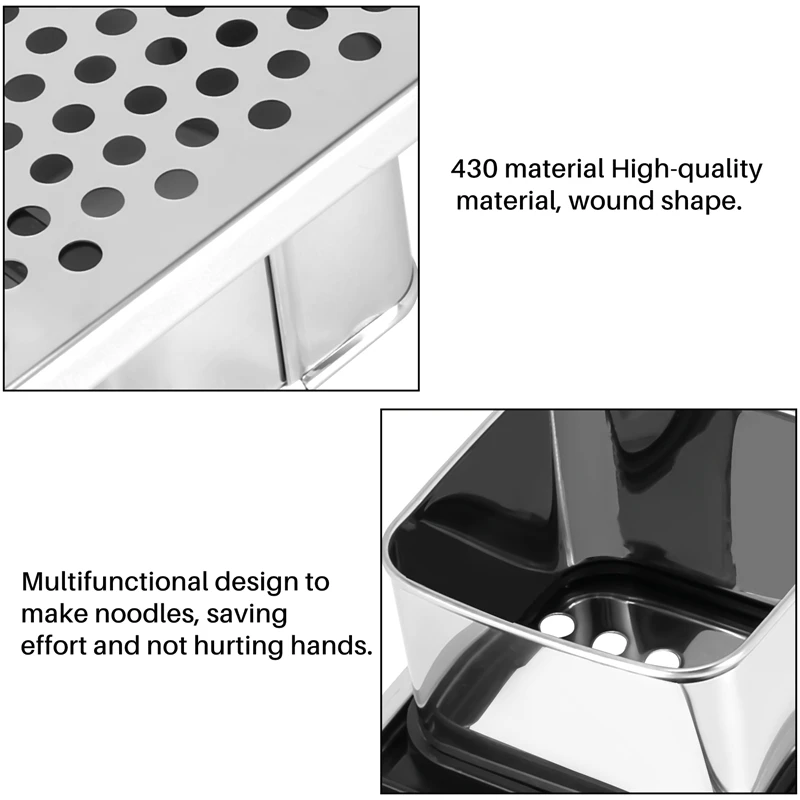 430 material High-quality material, wound shape.

Multifunctional design to make noodles, saving effort and not hurting hands.