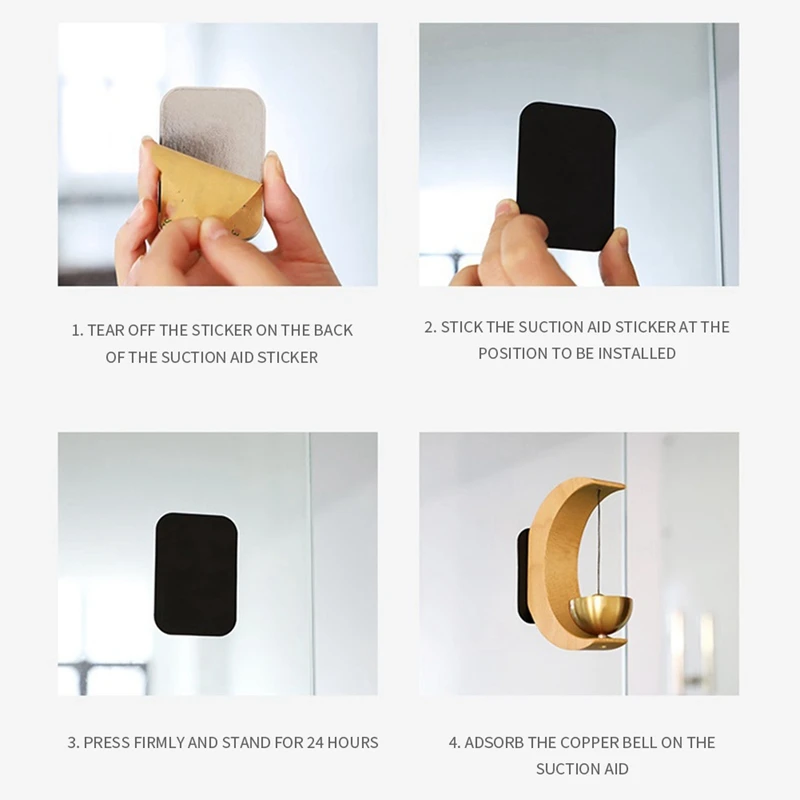 1. TEAR OFF THE STICKER ON THE BACK OF THE SUCTION AID STICKER

2. STICK THE SUCTION AID STICKER AT THE POSITION TO BE INSTALLED

3. PRESS FIRMLY AND STAND FOR 24 HOURS

4. ADSORB THE COPPER BELL ON THE SUCTION AID