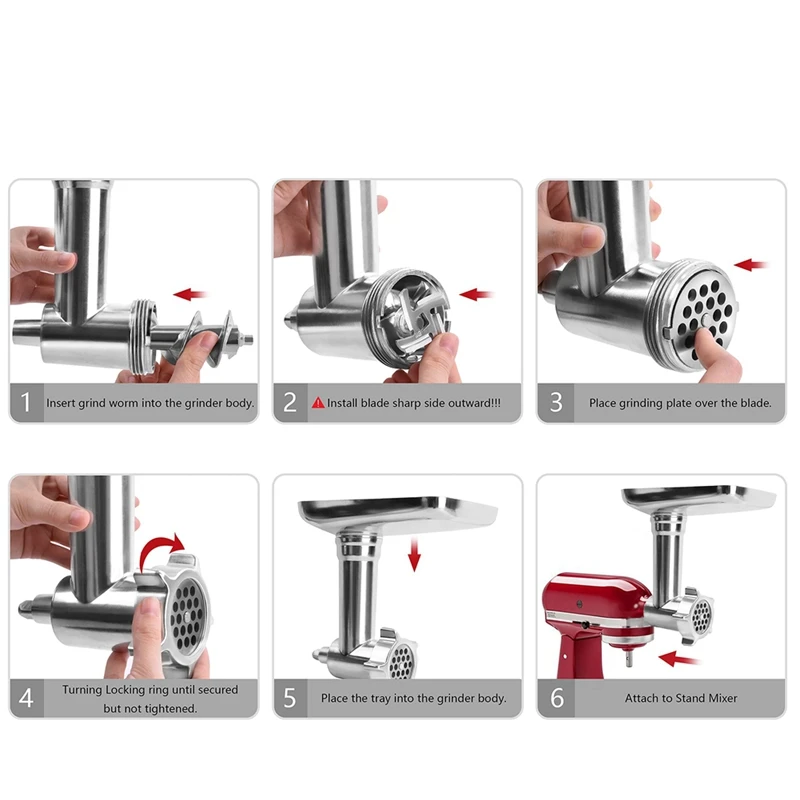 1 Insert grind worm into the grinder body.

2 Install blade sharp side outward!!!

3 Place grinding plate over the blade.

4 Turning Locking ring until secured but not tightened.

5 Place the tray into the grinder body.

6 Attach to Stand Mixer