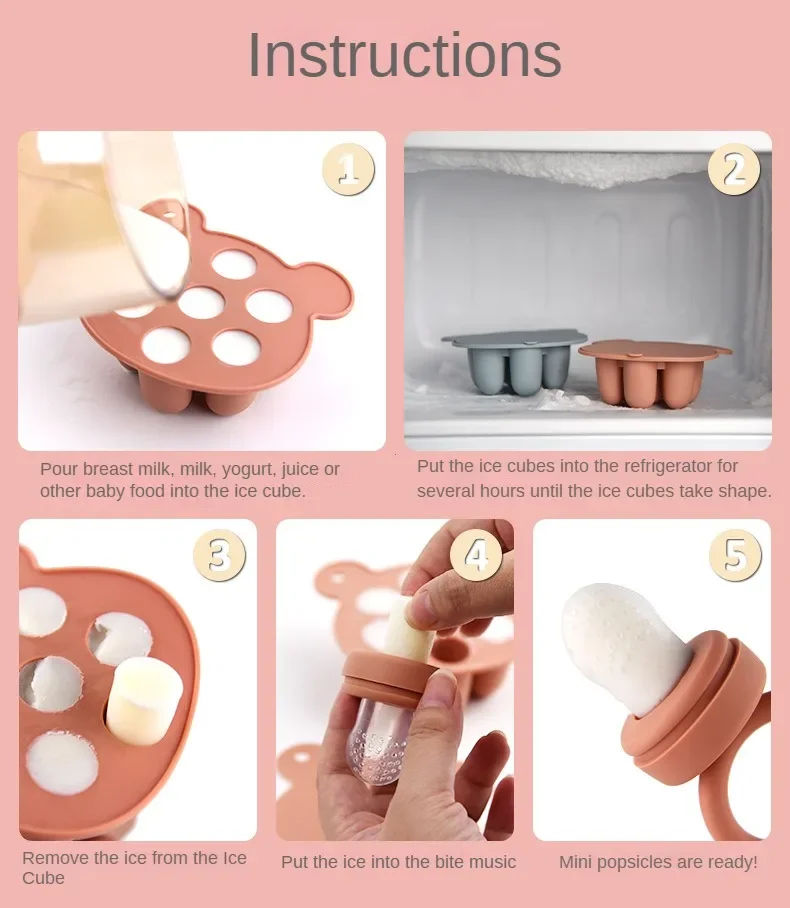 Instructions

1

Pour breast milk, milk, yogurt, juice or other baby food into the ice cube.

2

Put the ice cubes into the refrigerator for several hours until the ice cubes take shape.

3

Remove the ice from the Ice Cube

4

Put the ice into the bite music

5

Mini popsicles are ready!