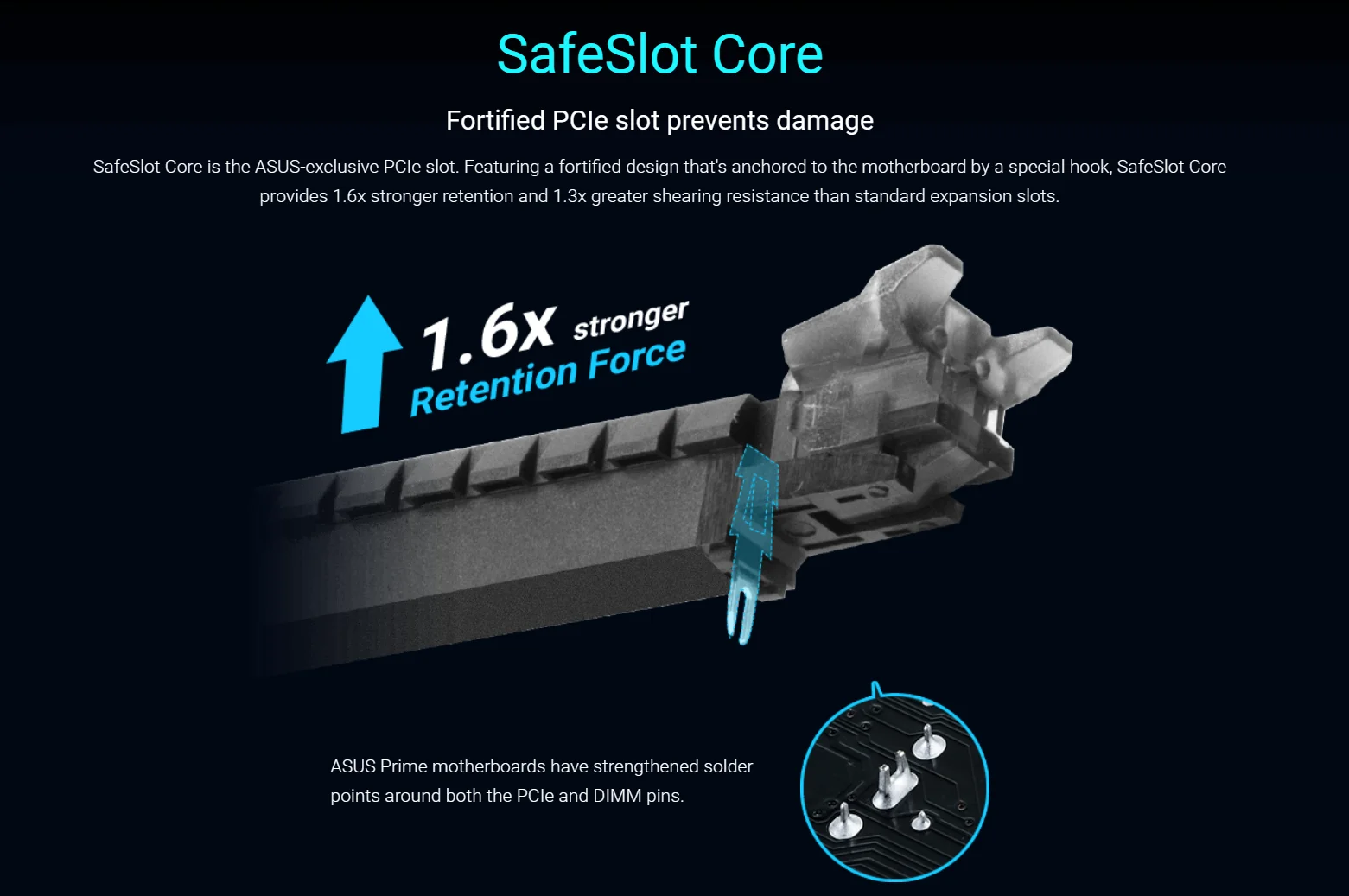 SafeSlot Core

Fortified PCIe slot prevents damage

SafeSlot Core is the ASUS-exclusive PCIe slot. Featuring a fortified design that's anchored to the motherboard by a special hook, SafeSlot Core provides 1.6x stronger retention and 1.3x greater shearing resistance than standard expansion slots.

1.6x stronger Retention Force

ASUS Prime motherboards have strengthened solder points around both the PCIe and DIMM pins.